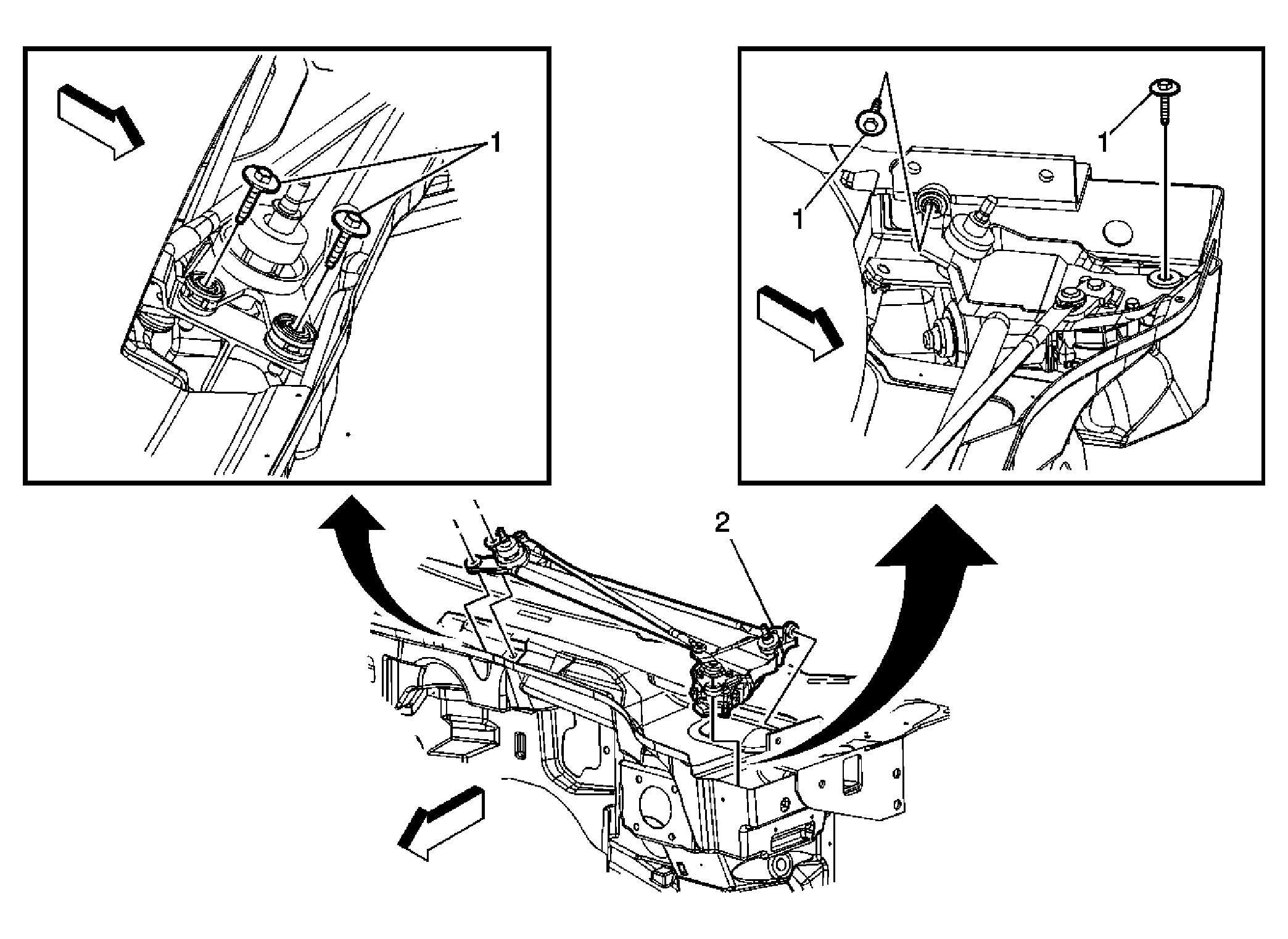 1

1

1

2