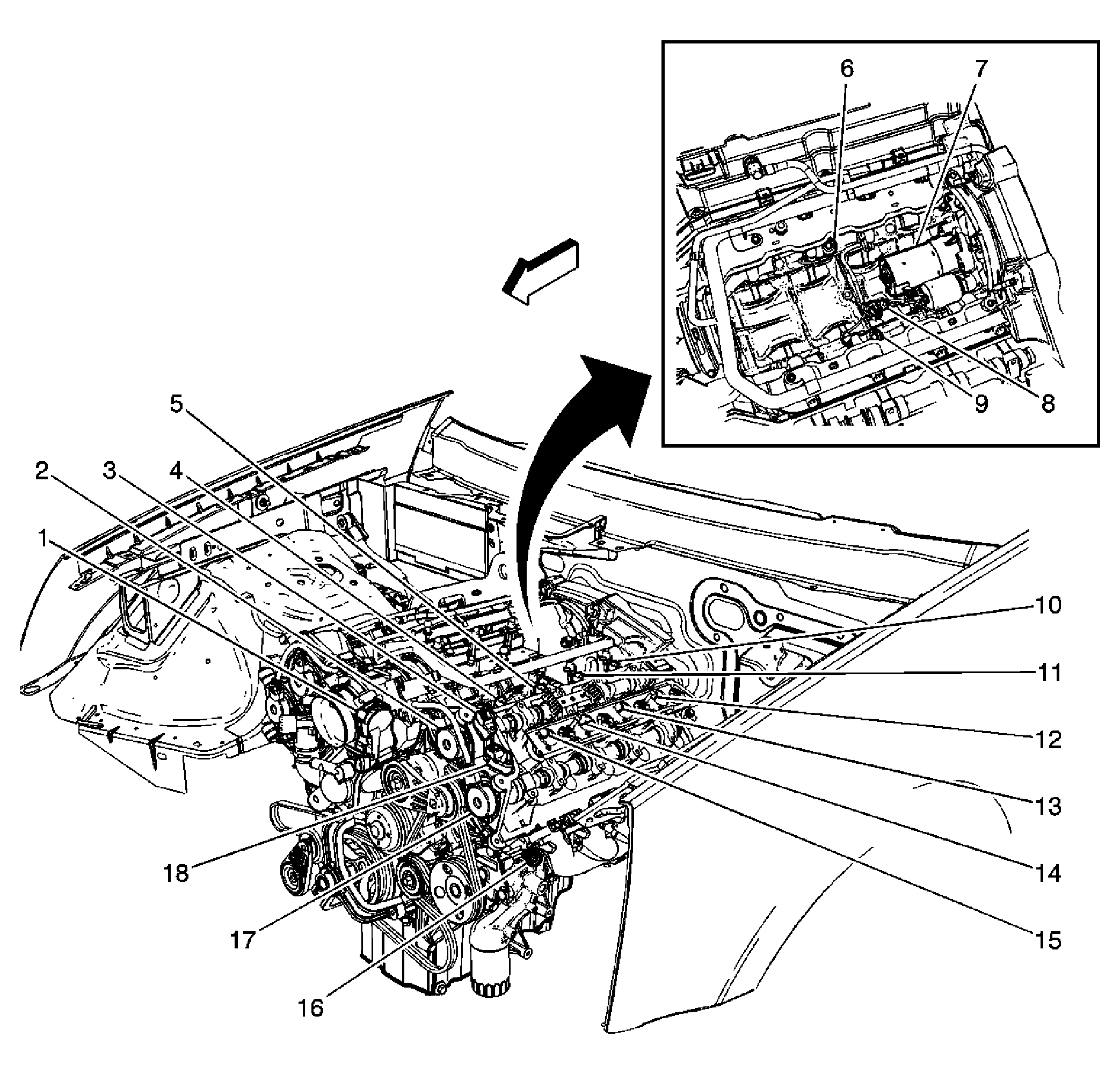 6
7
9
8
5
2
3
4
1
10
11
12
13
14
15
18
17
16