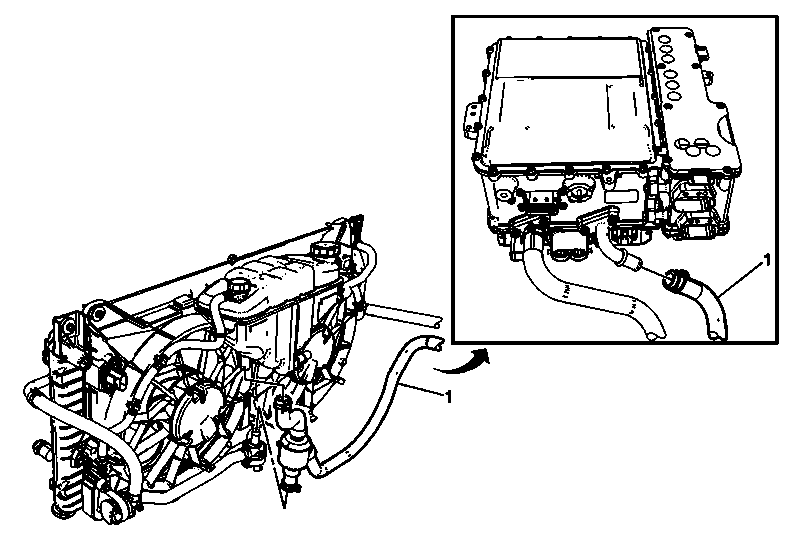 1

1