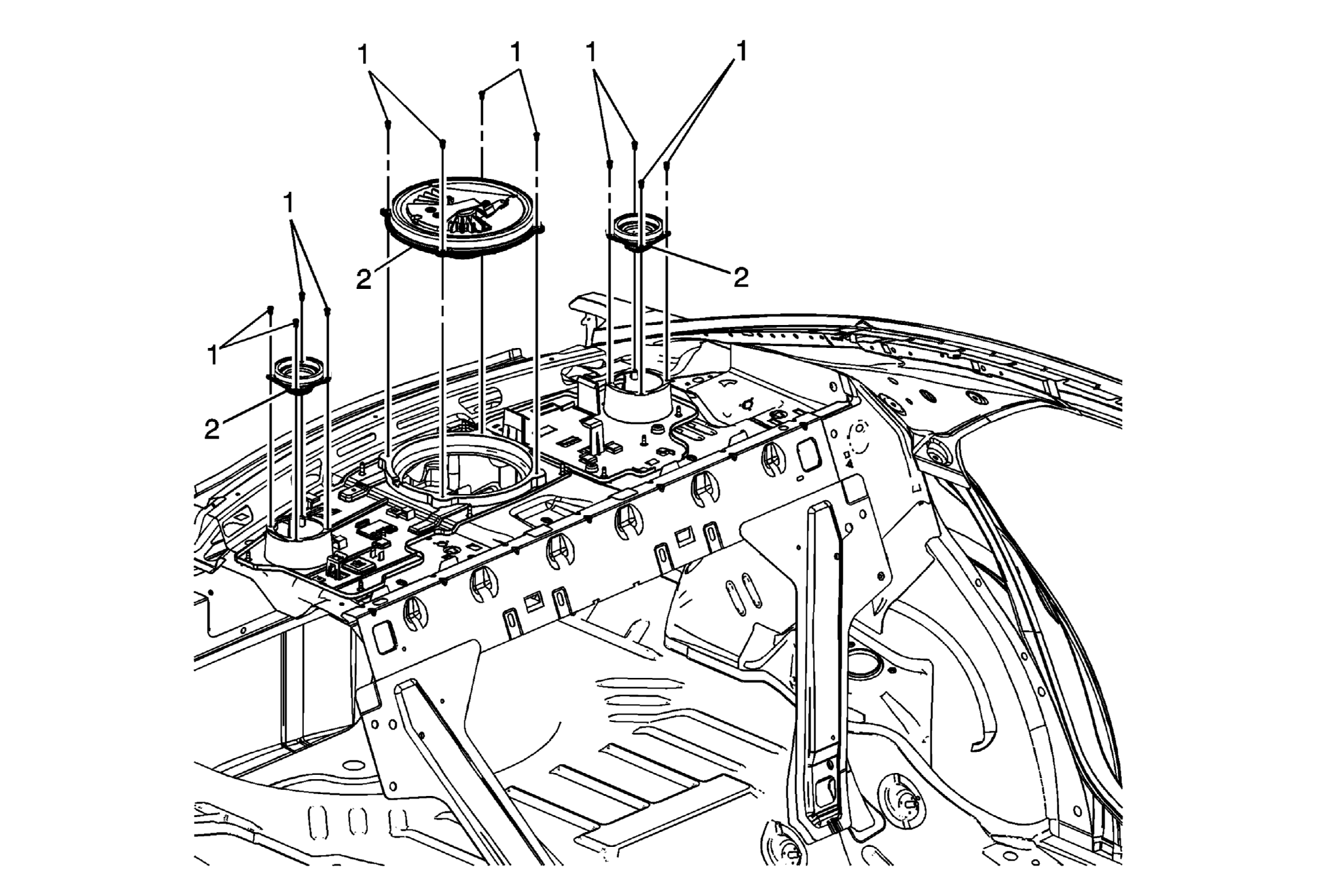 1
1
1
1
1
2
2
1
2