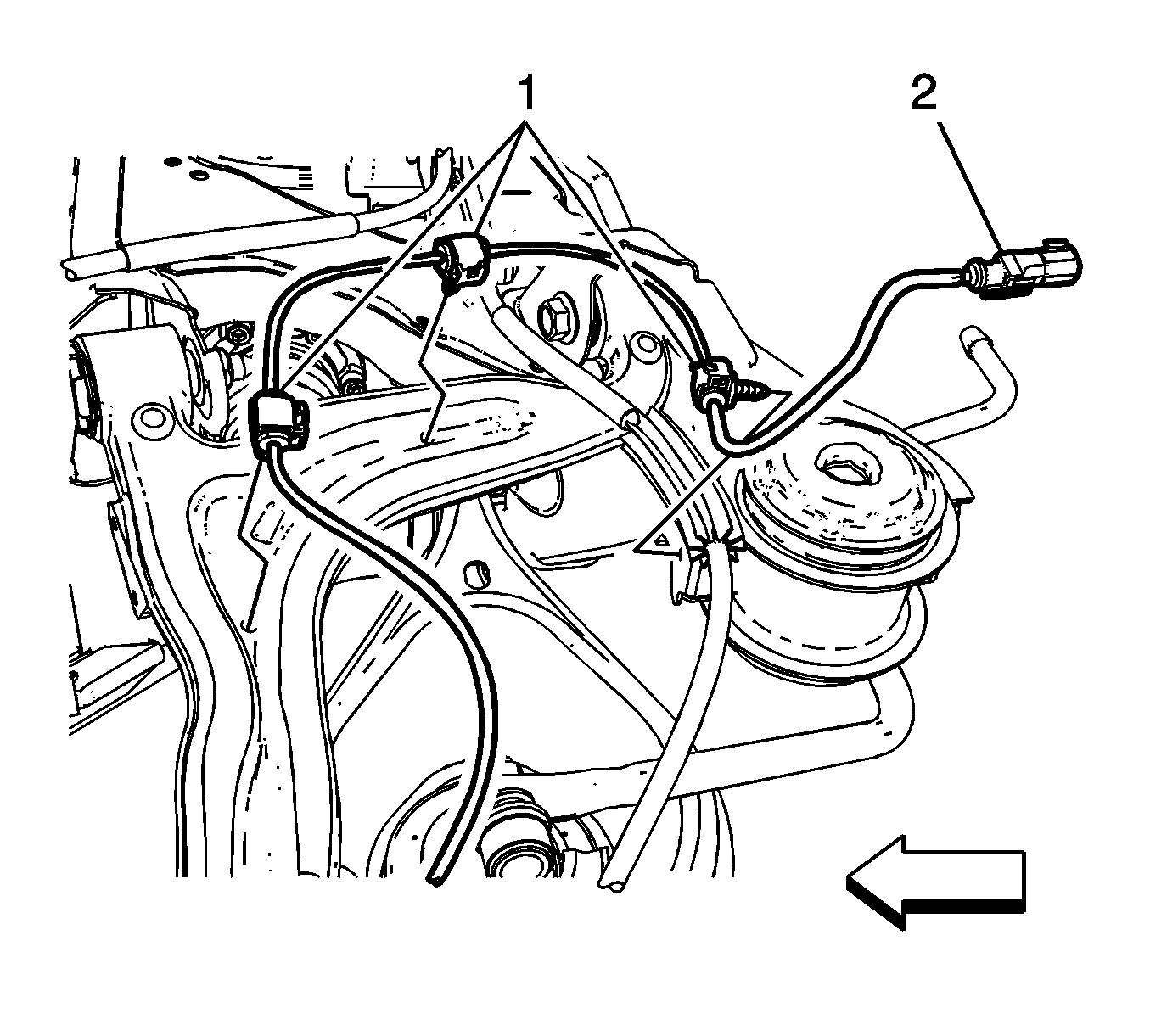 1
2