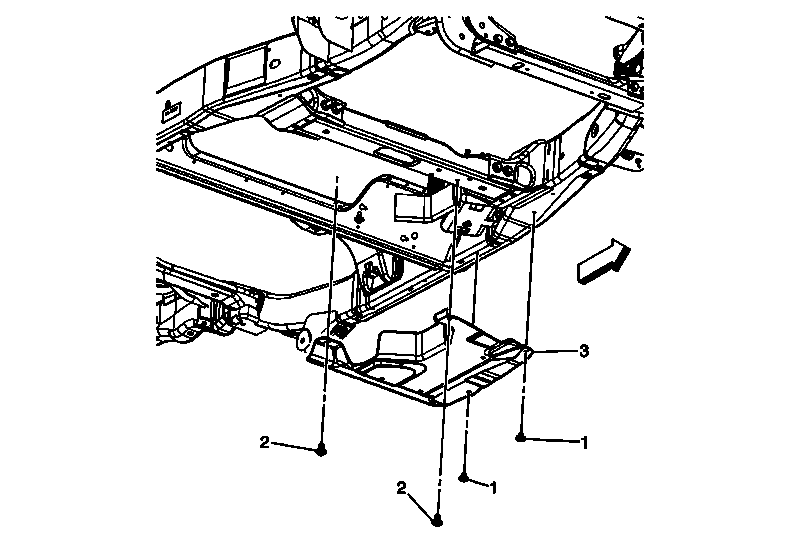 3
2
1
1
2