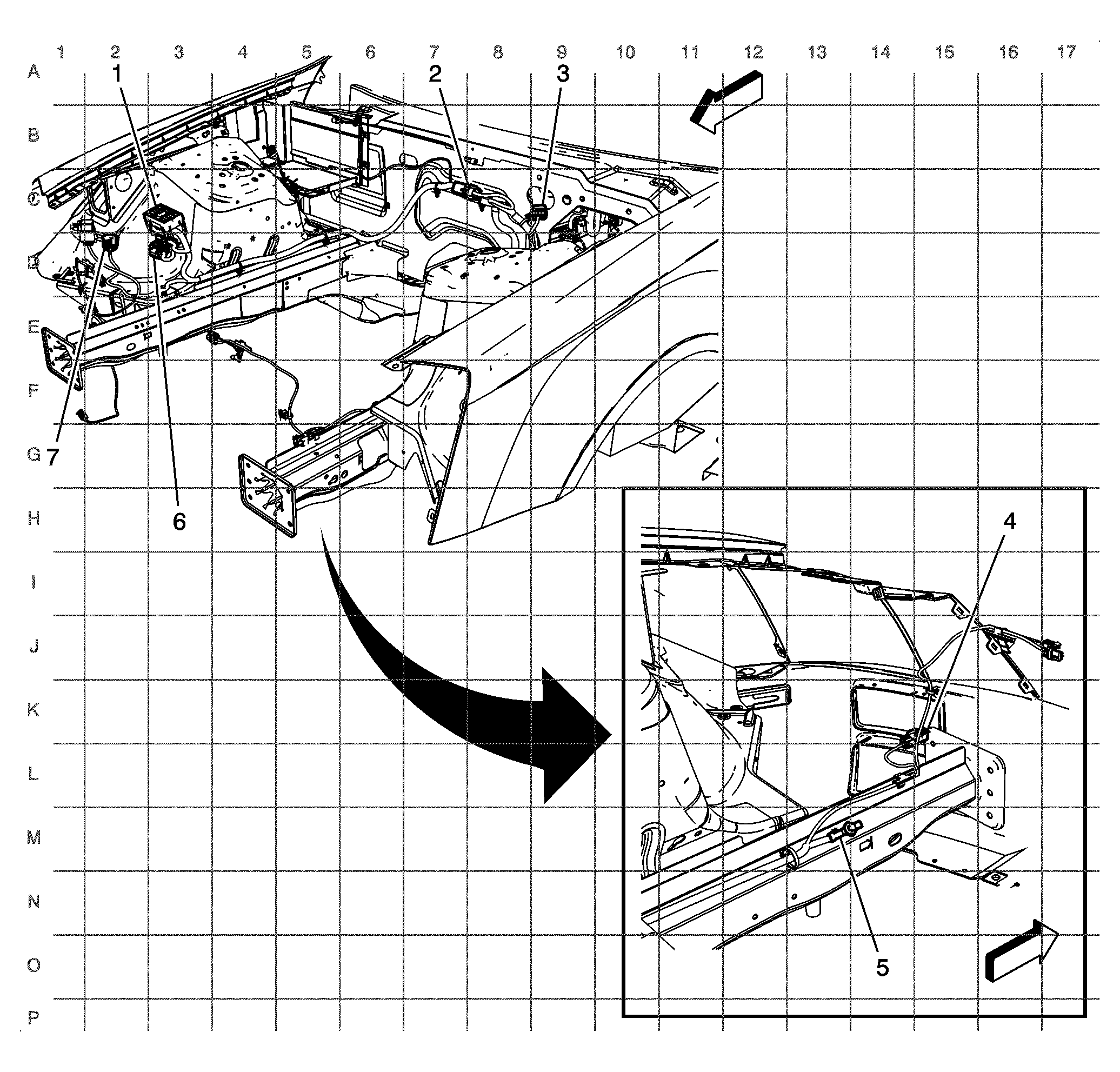 1 2 3 4 5 6 7 8 9 10 11 12 13 14 15 16 17

A
B
C
D
E
F
G
H
I
J
K
L
M
N
O
P

1
2
3
7
6
4
5