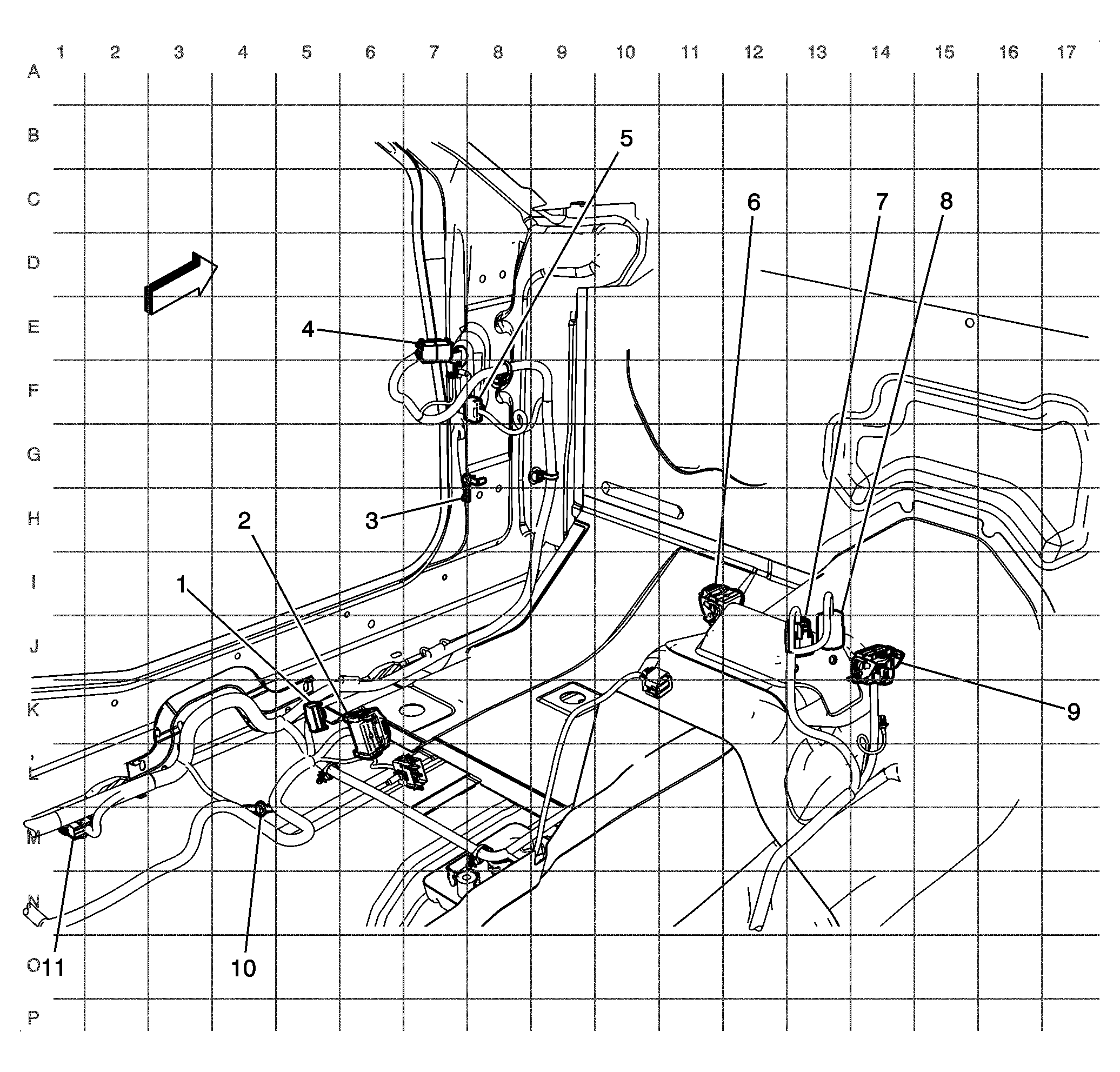 1 2 3 4 5 6 7 8 9 10 11 12 13 14 15 16 17

A
B
C
D
E
F
G
H
I
J
K
L
M
N
O
P

5
6
7
8
4
3
2
1
9
11
10