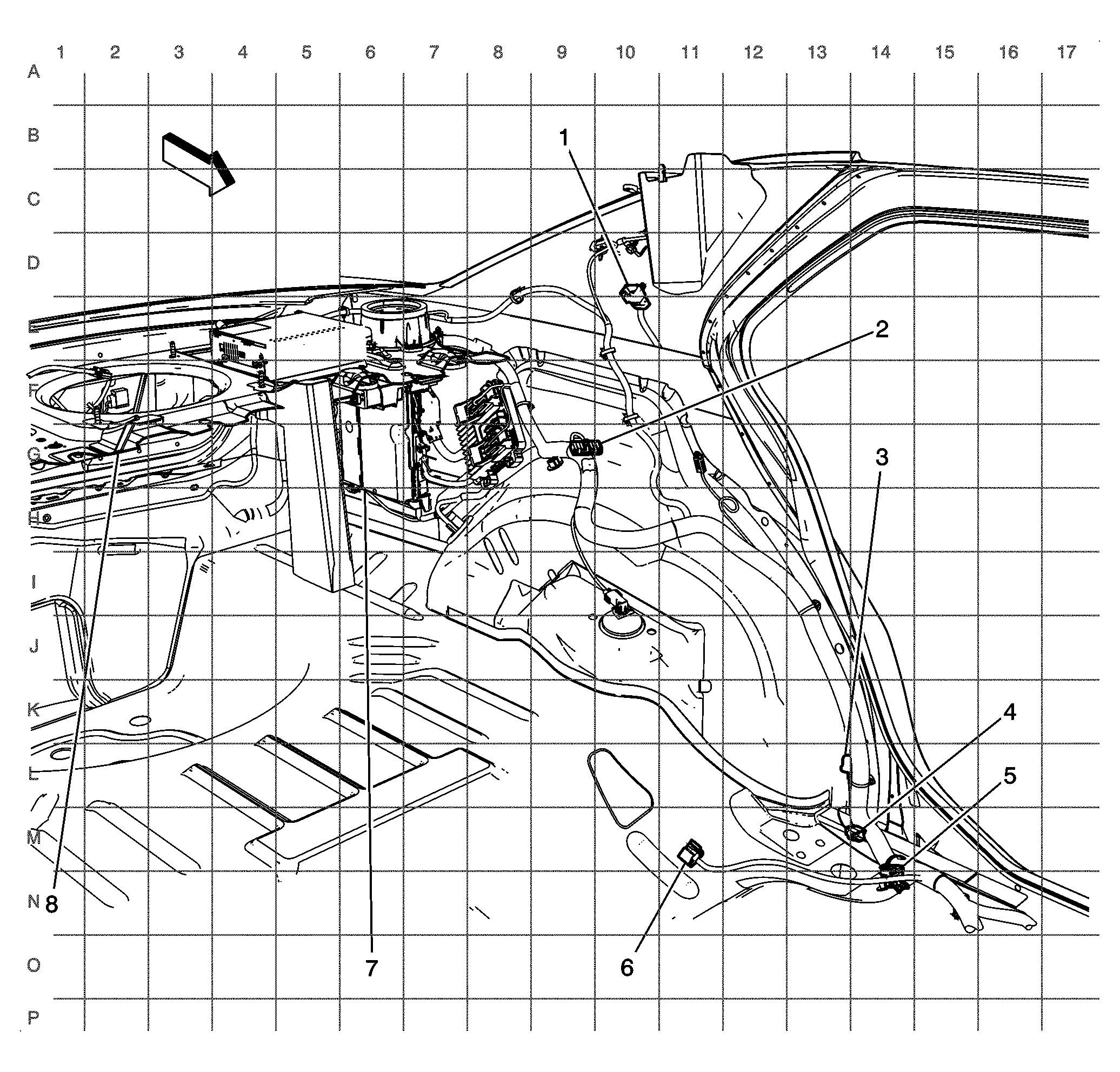 1 2 3 4 5 6 7 8 9 10 11 12 13 14 15 16 17

A
B
C
D
E
F
G
H
I
J
K
L
M
N
O
P

1
2
3
4
5
6
7
8