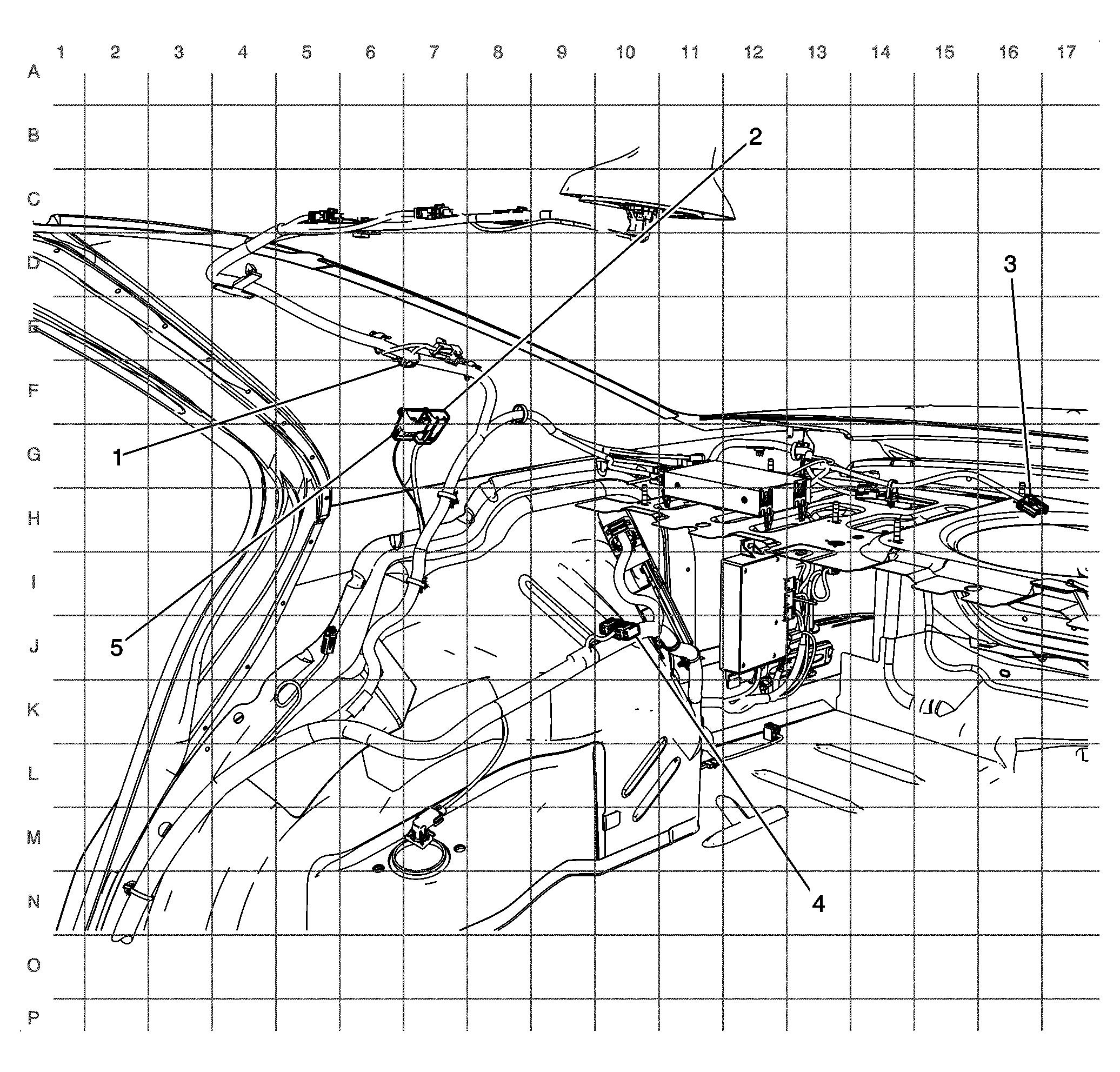 1 2 3 4 5 6 7 8 9 10 11 12 13 14 15 16 17

A
B
C
D
E
F
G
H
I
J
K
L
M
N
O
P

2
3
1
5
4