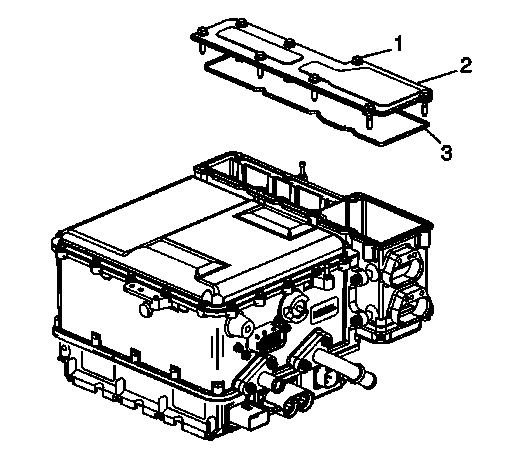 1
2
3