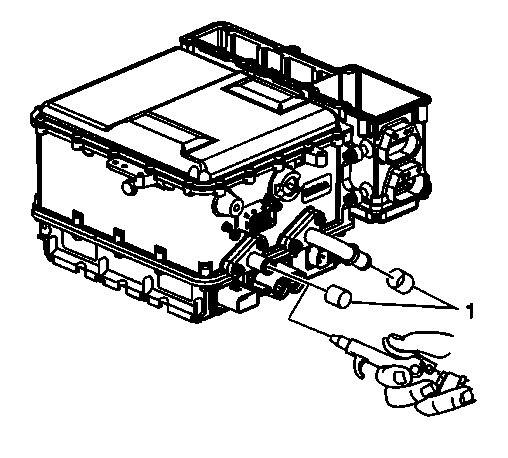 1