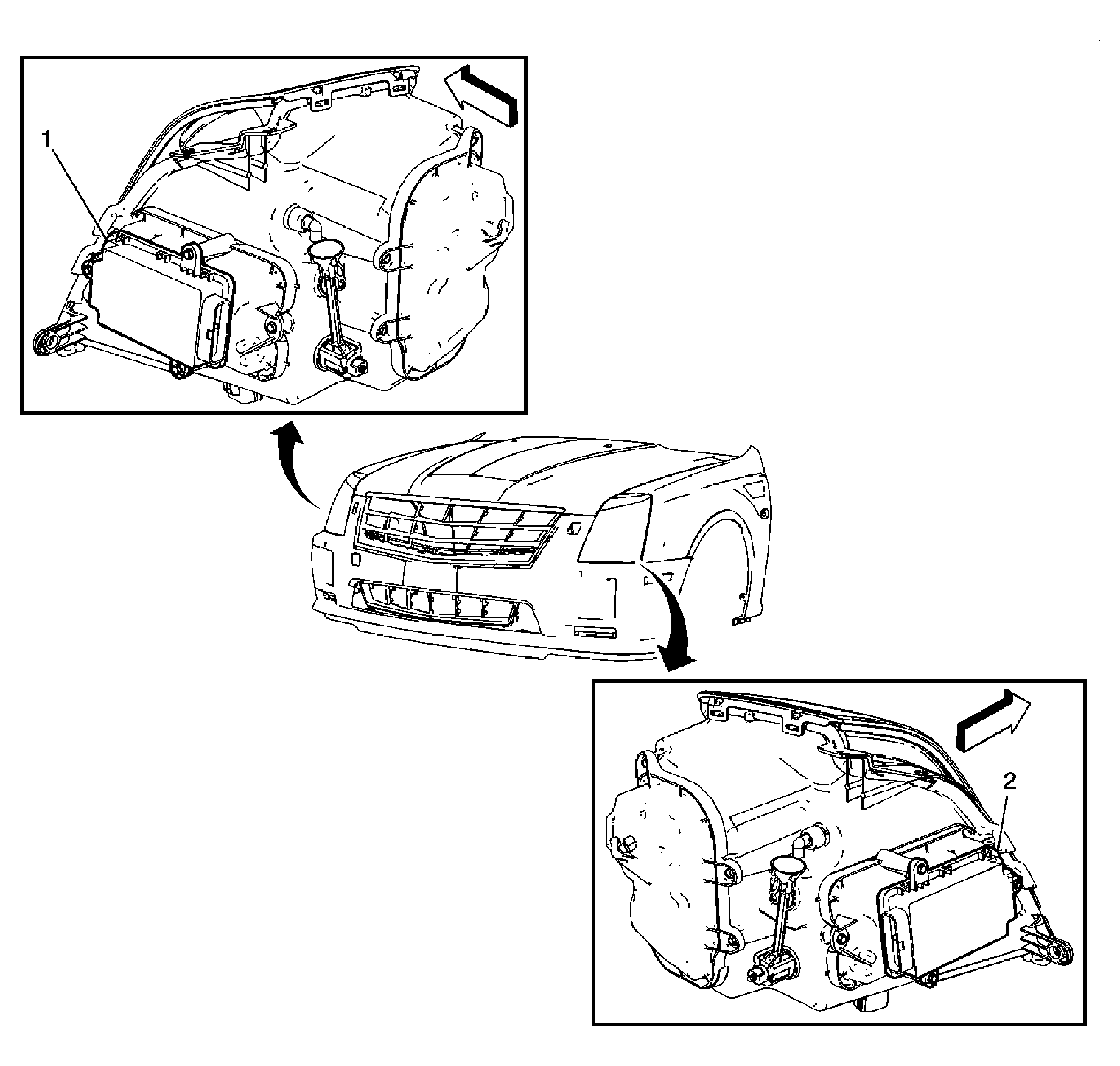 1

2