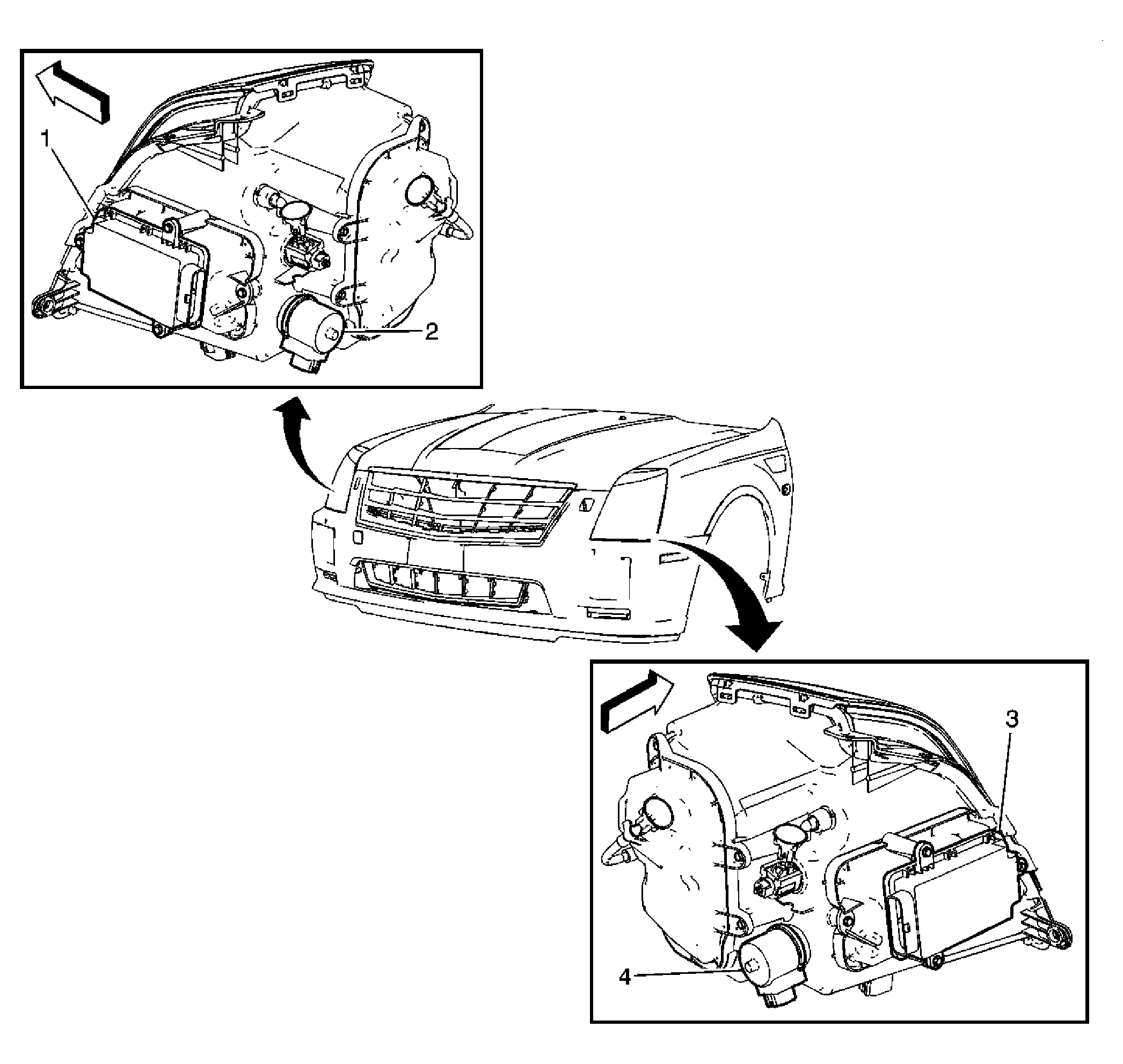 1
2
3
4