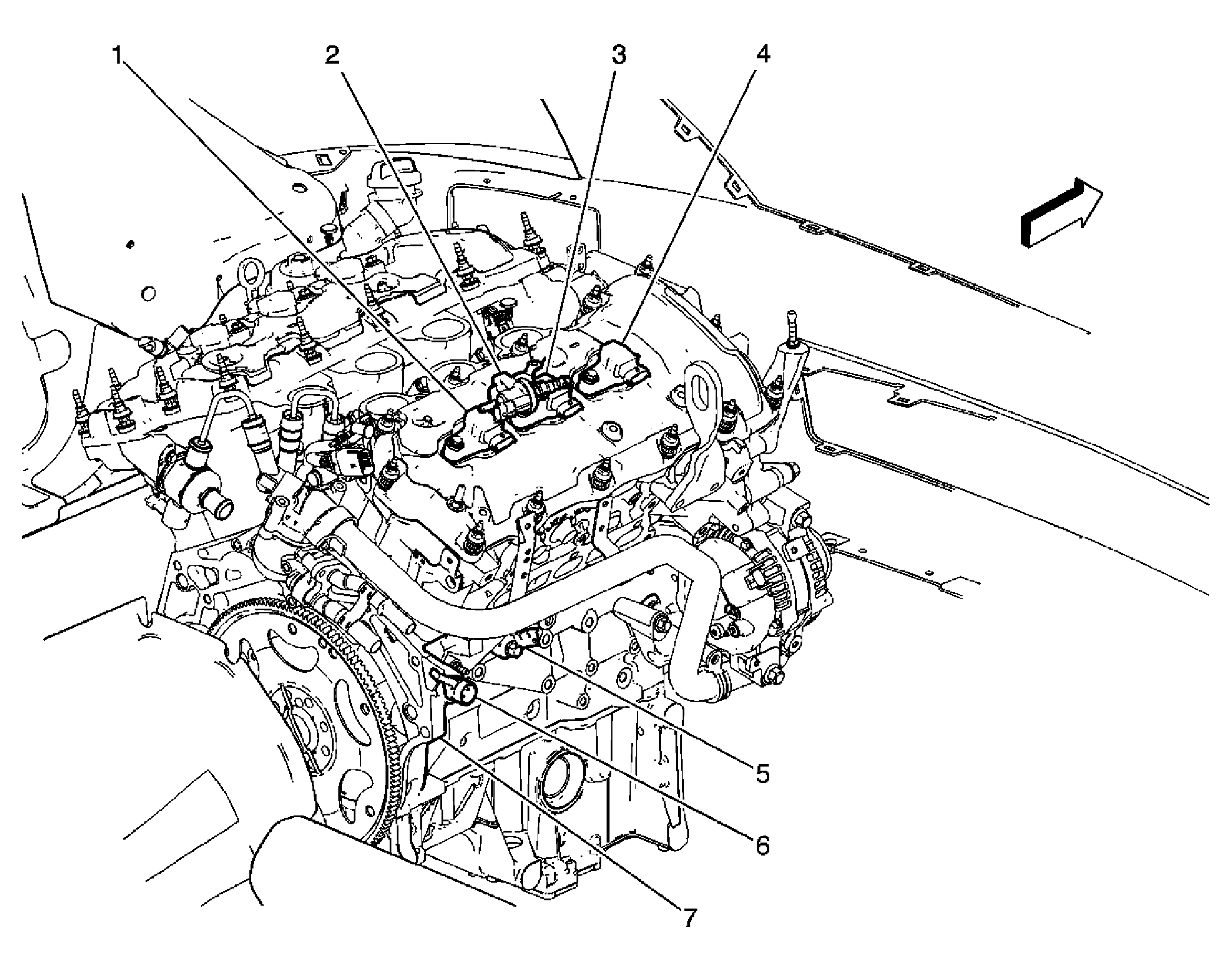 1
2
3
4
5
6
7