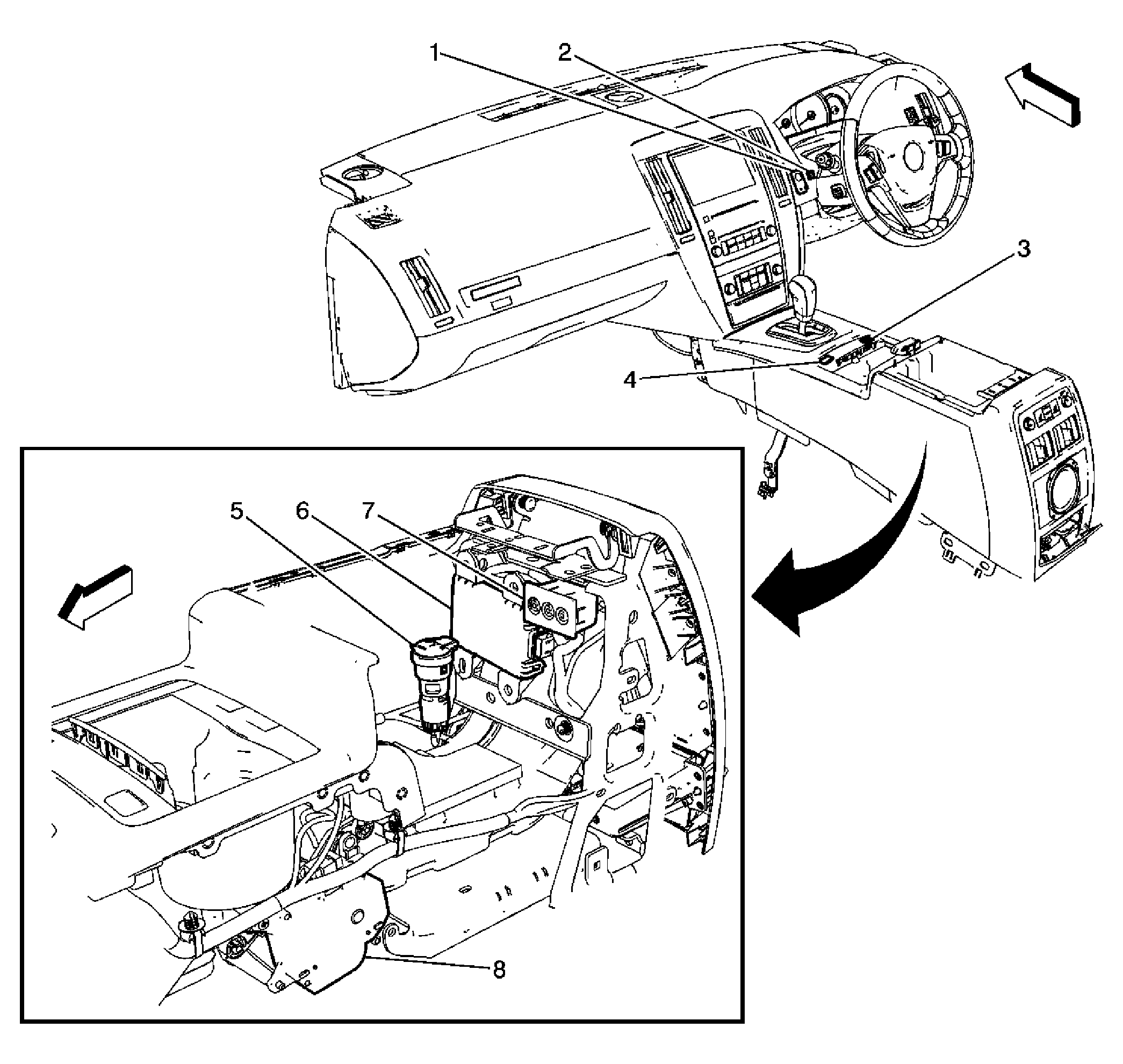 1
2
3
4
5
6
7
8