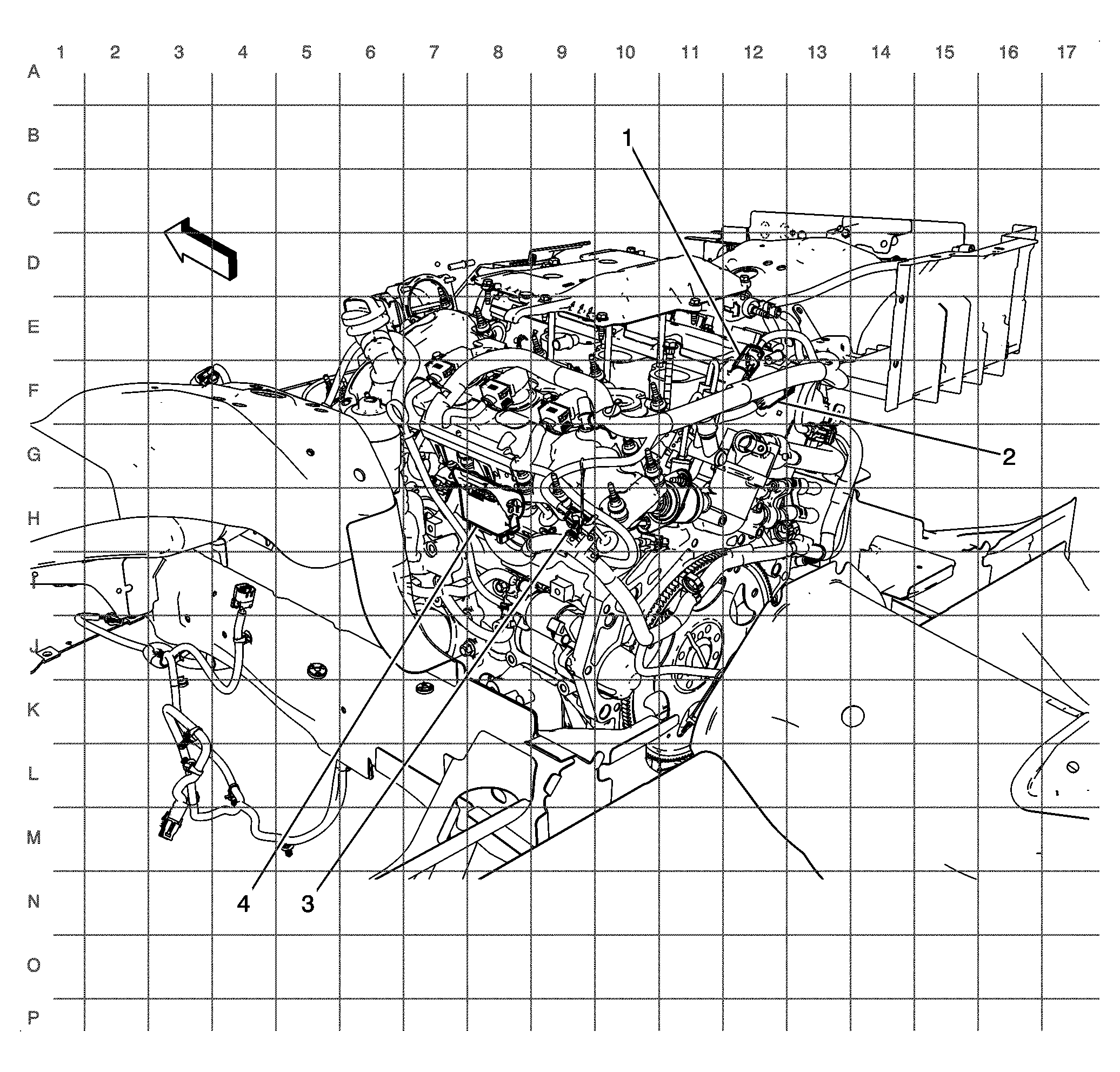 1 2 3 4 5 6 7 8 9 10 11 12 13 14 15 16 17

A
B
C
D
E
F
G
H
I
J
K
L
M
N
O
P

1
2
4
3