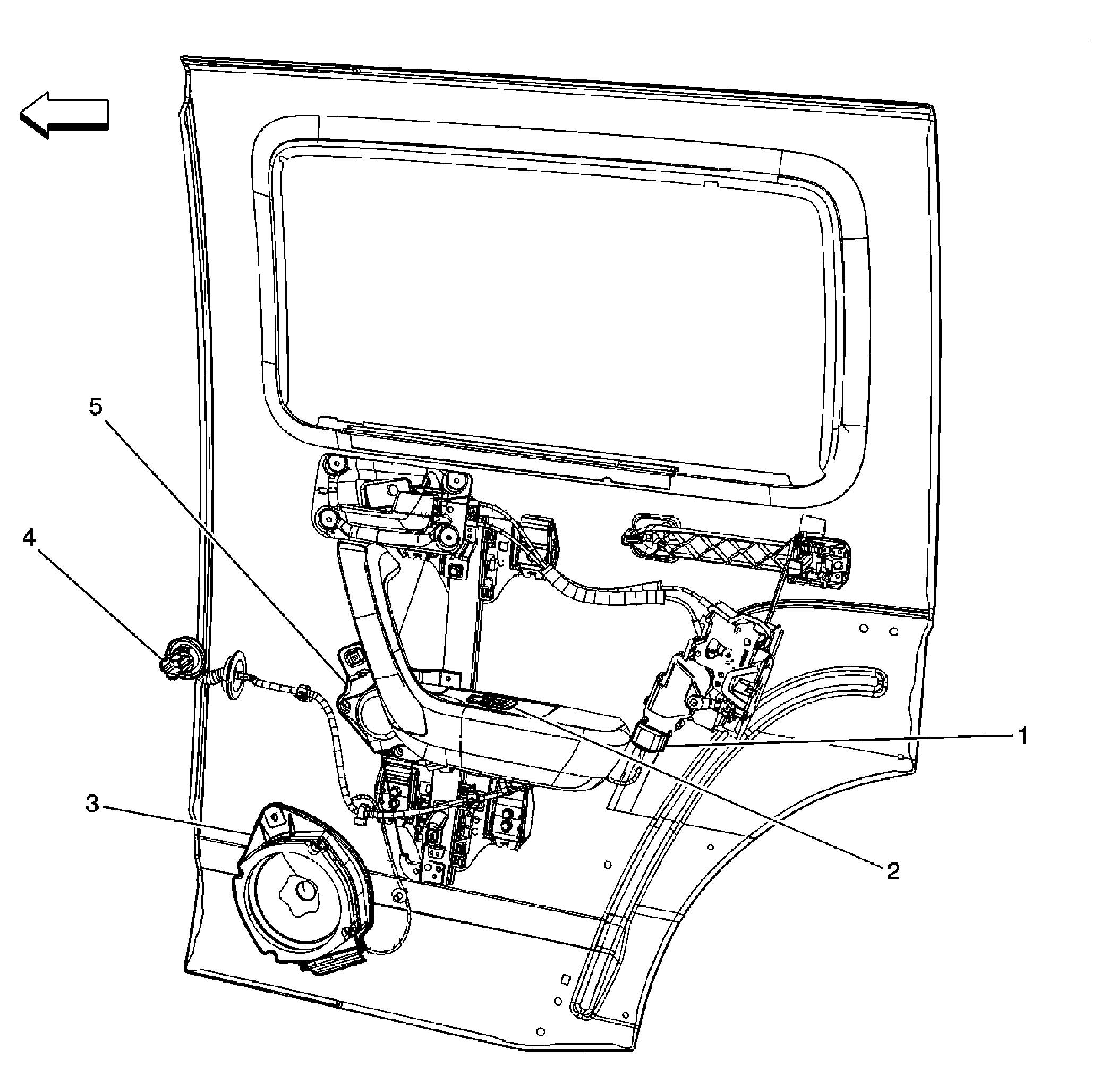 5
4
1
3
2