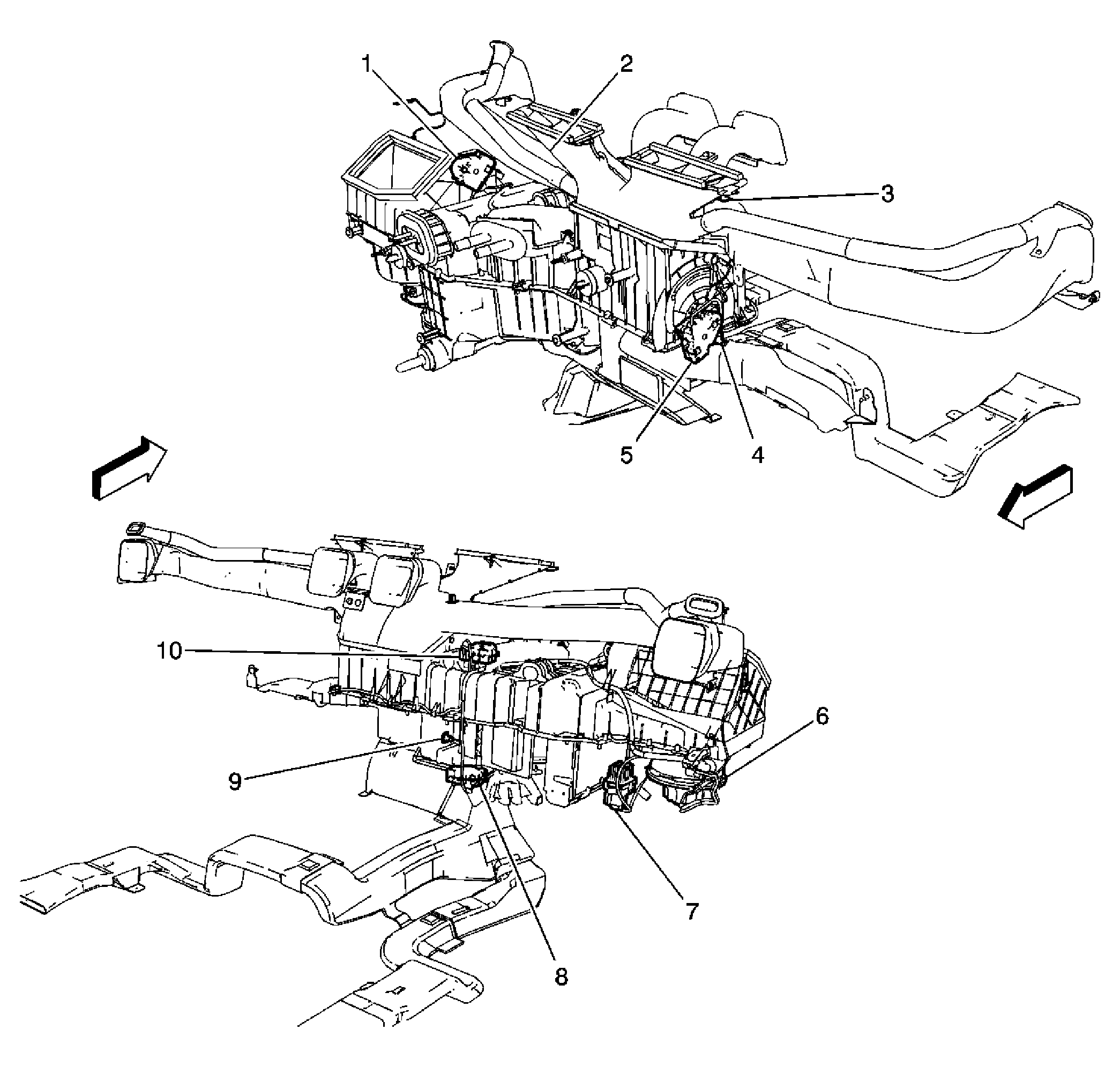 1
2
3
5
4
10
6
9
7
8