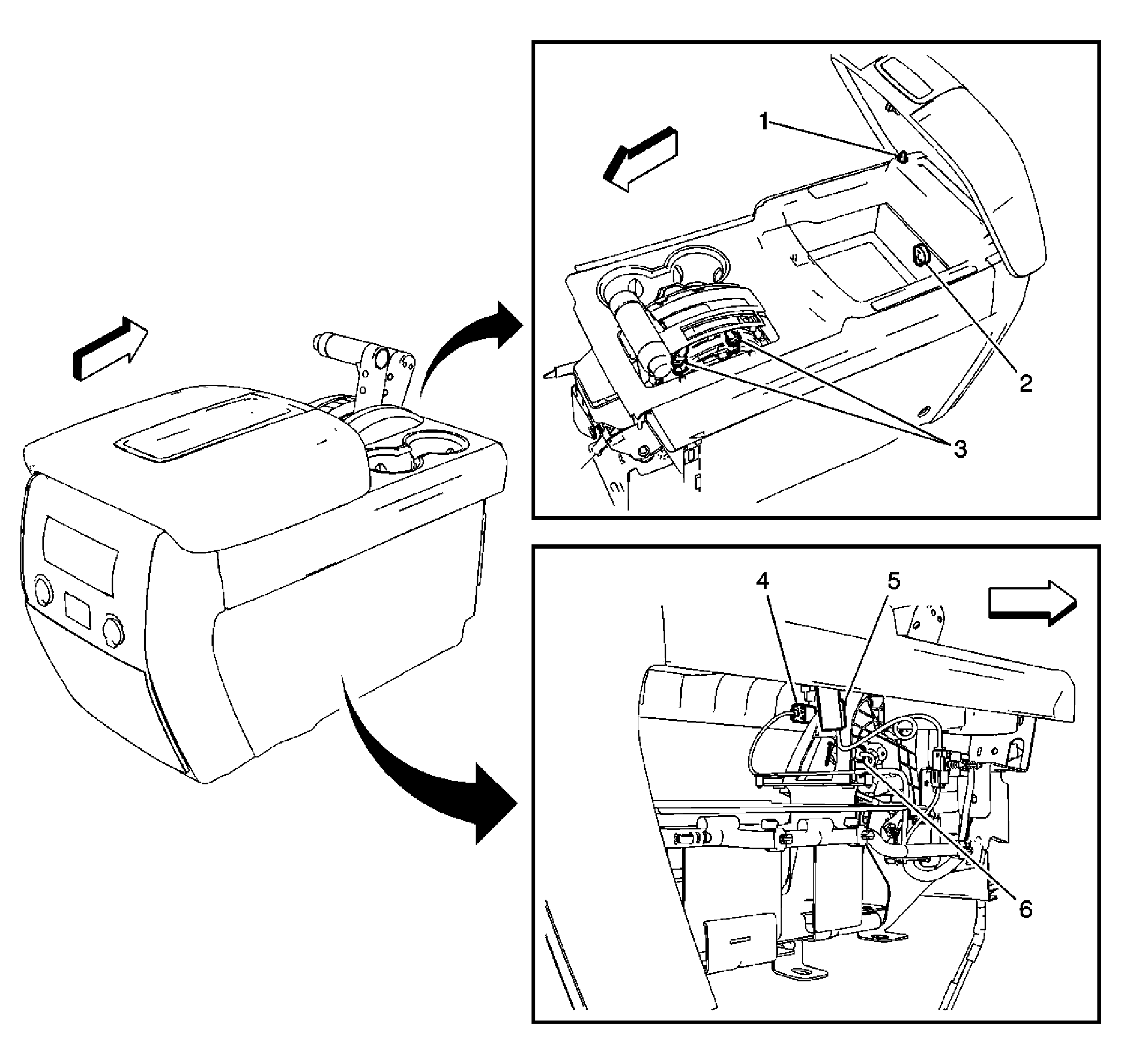 1
2
3
4
5
6