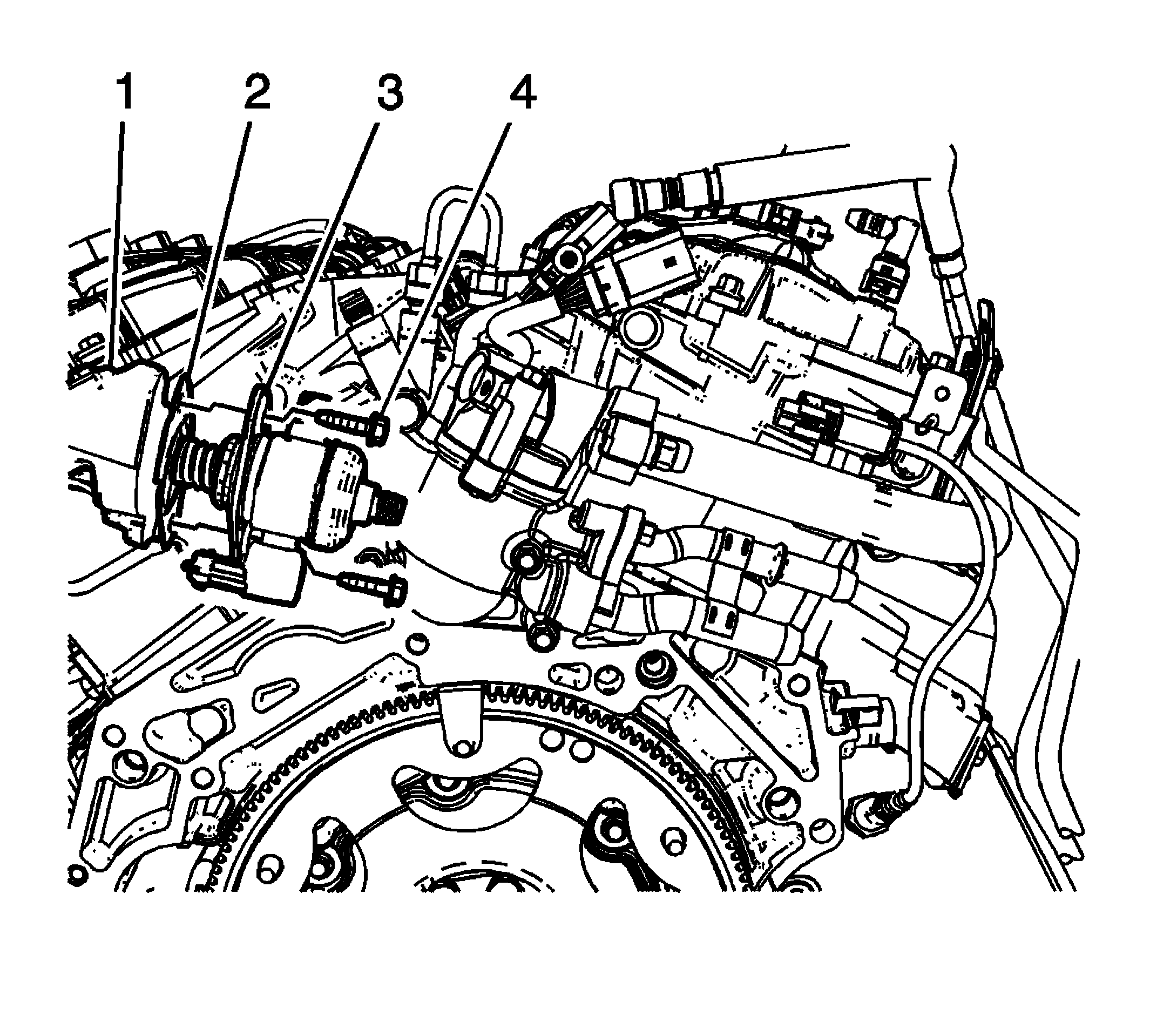 1 2 3 4