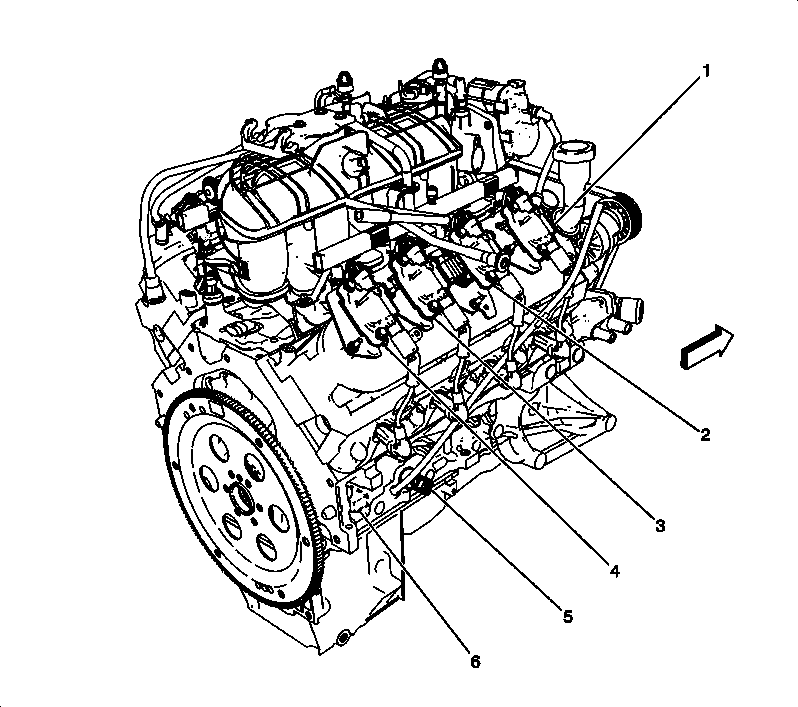 1
2
3
4
5
6