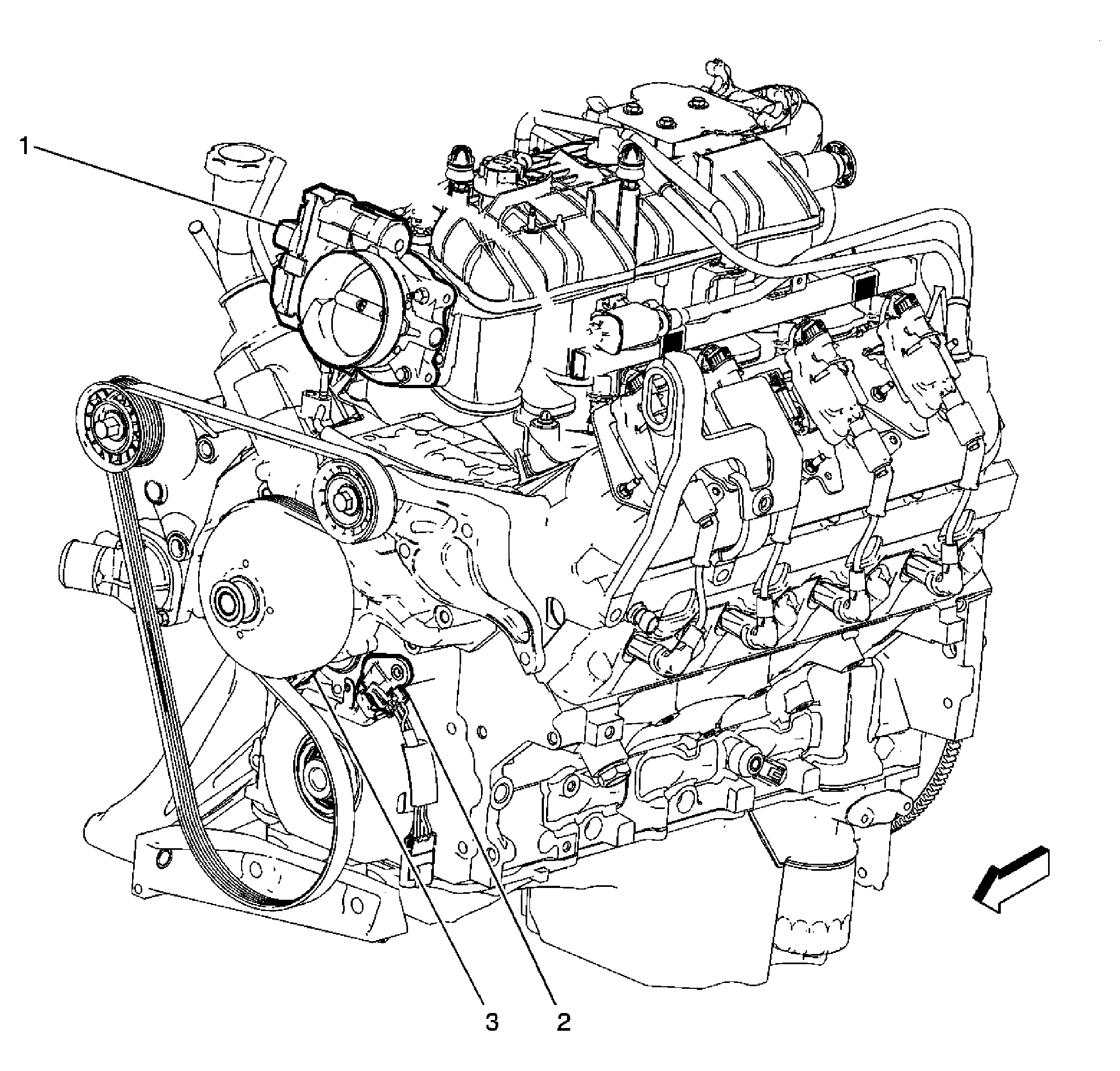 1

3 2