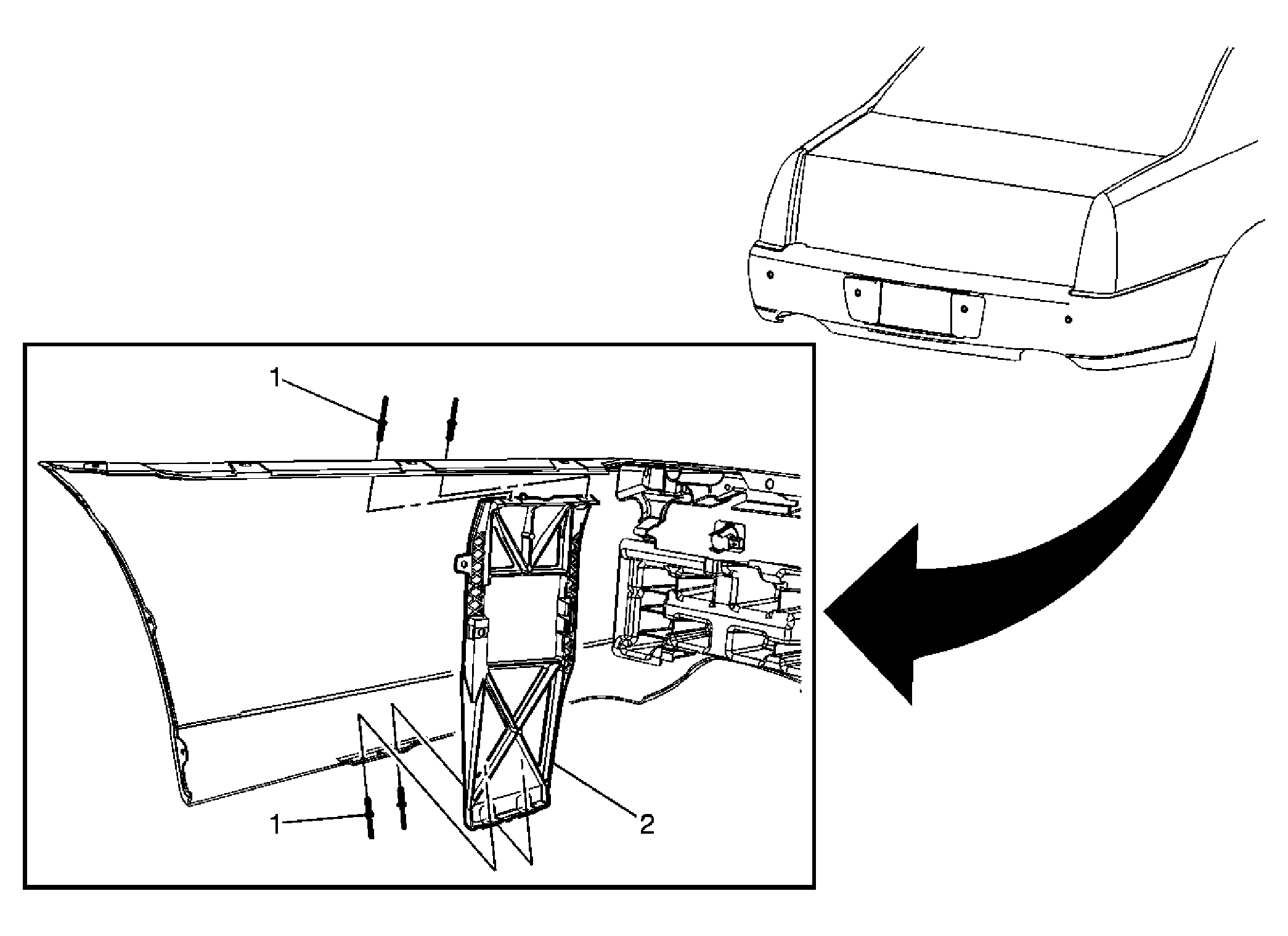 1

1

2