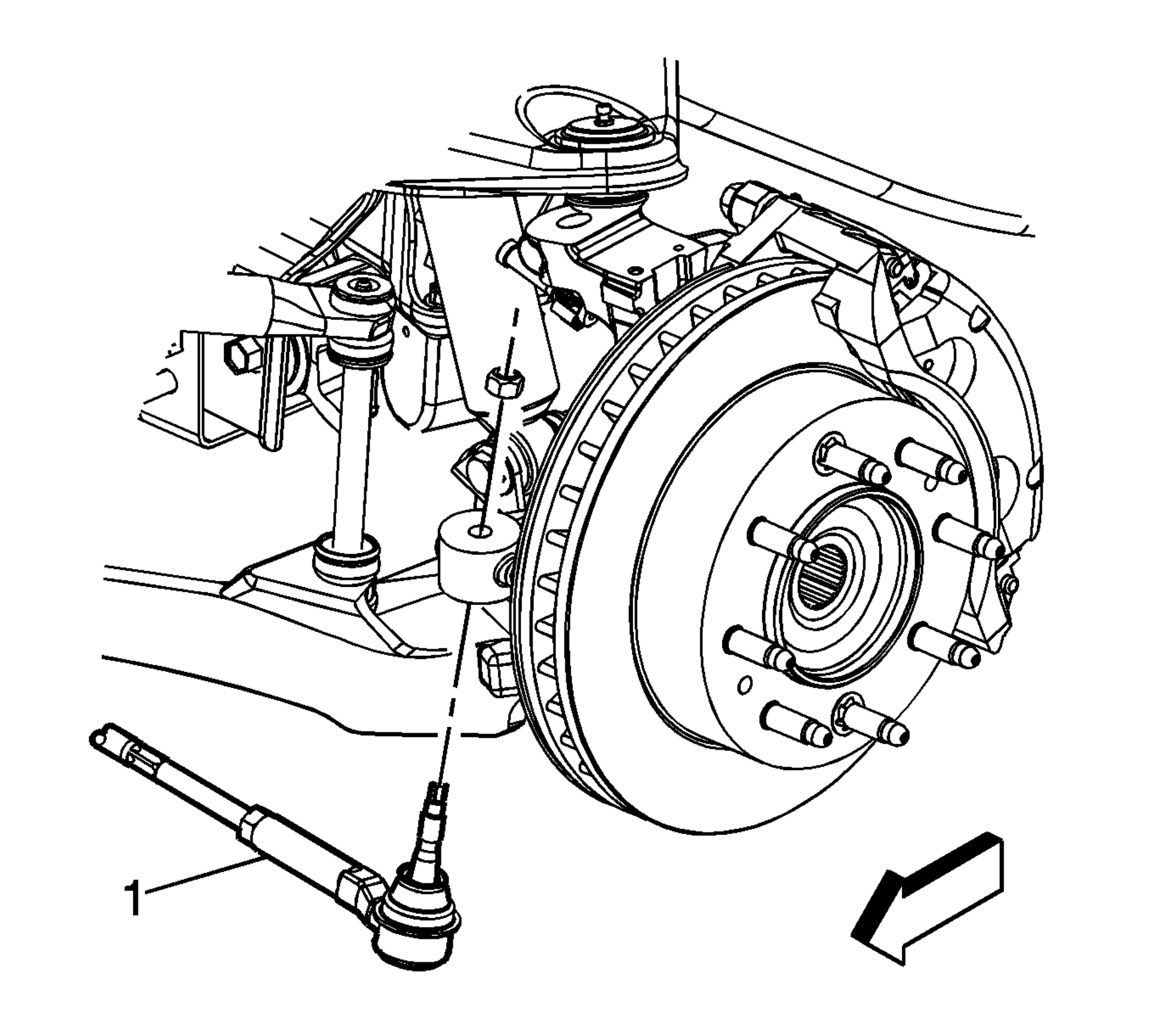 1