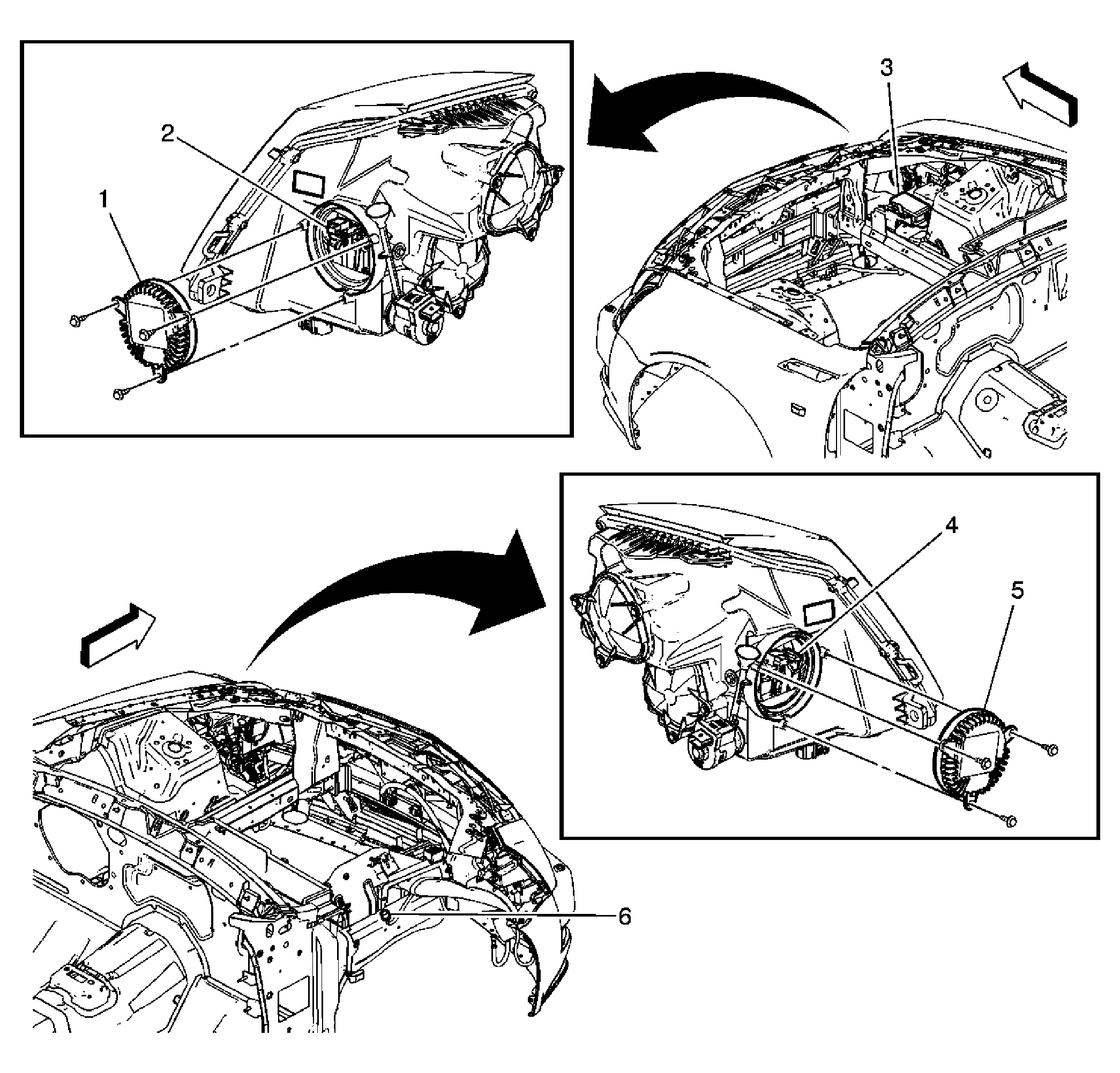 2
1
3
4
5
6