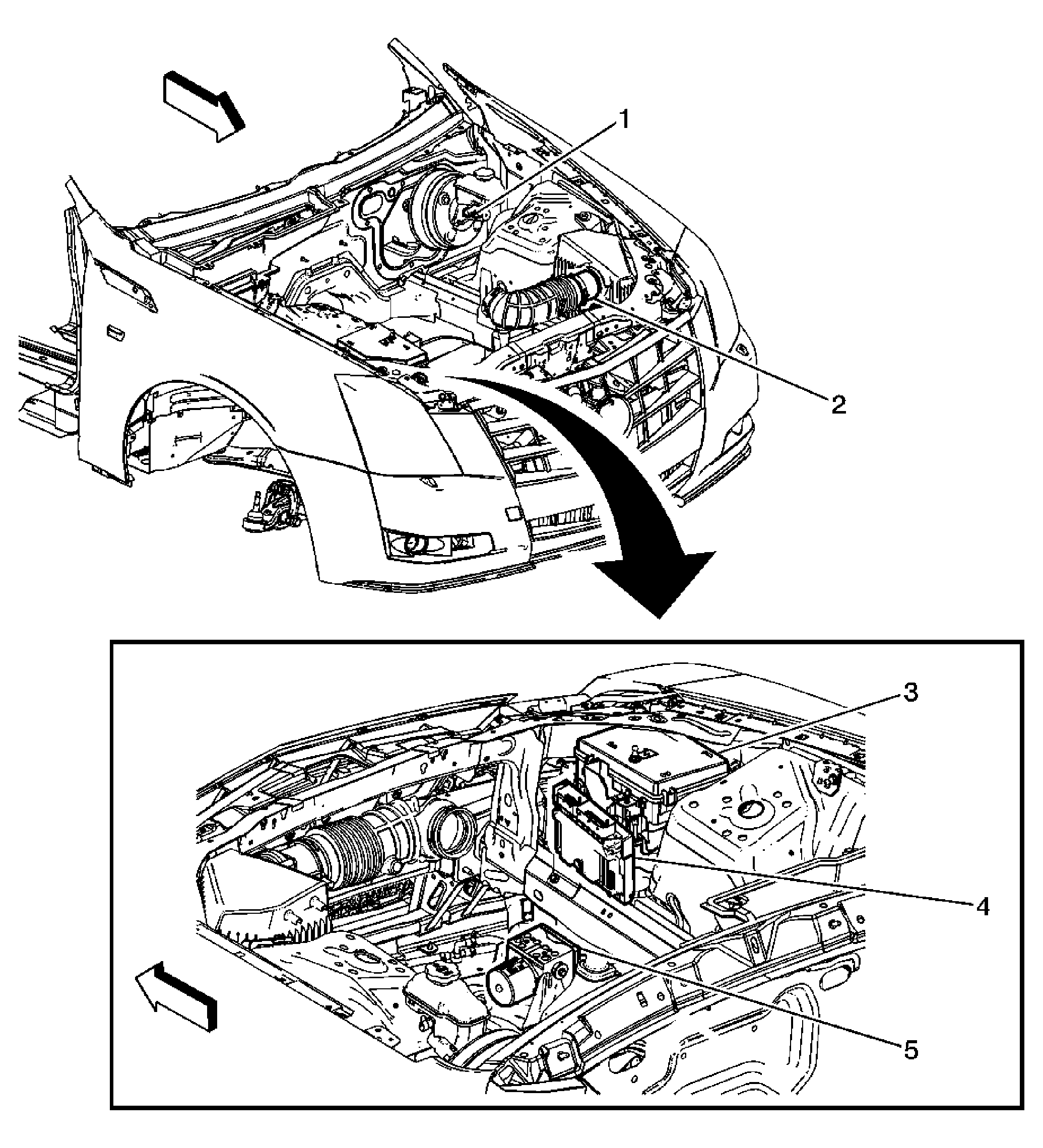 1
2
3
4
5