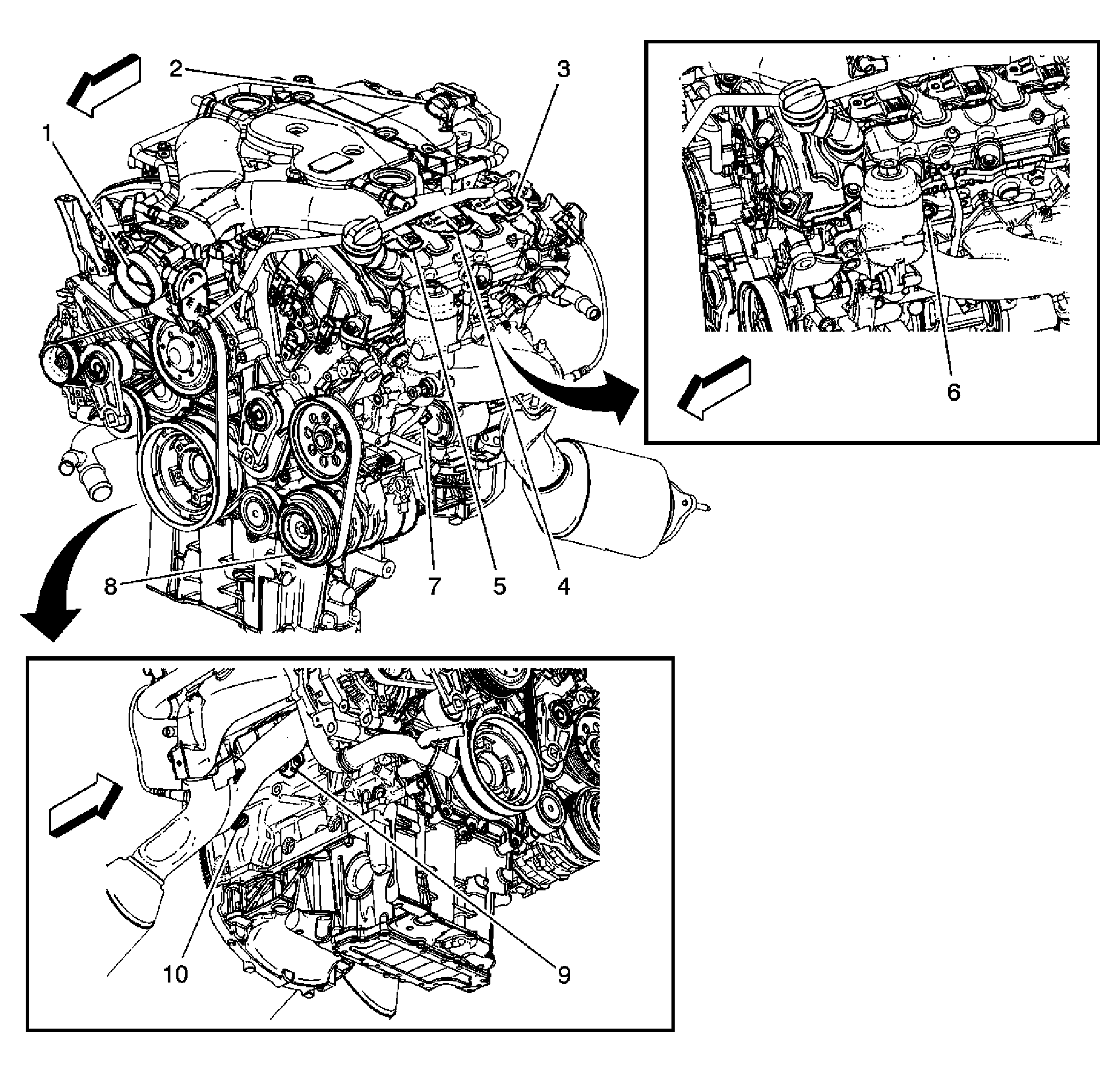 2
3
1
6
8
7
5
4
10
9