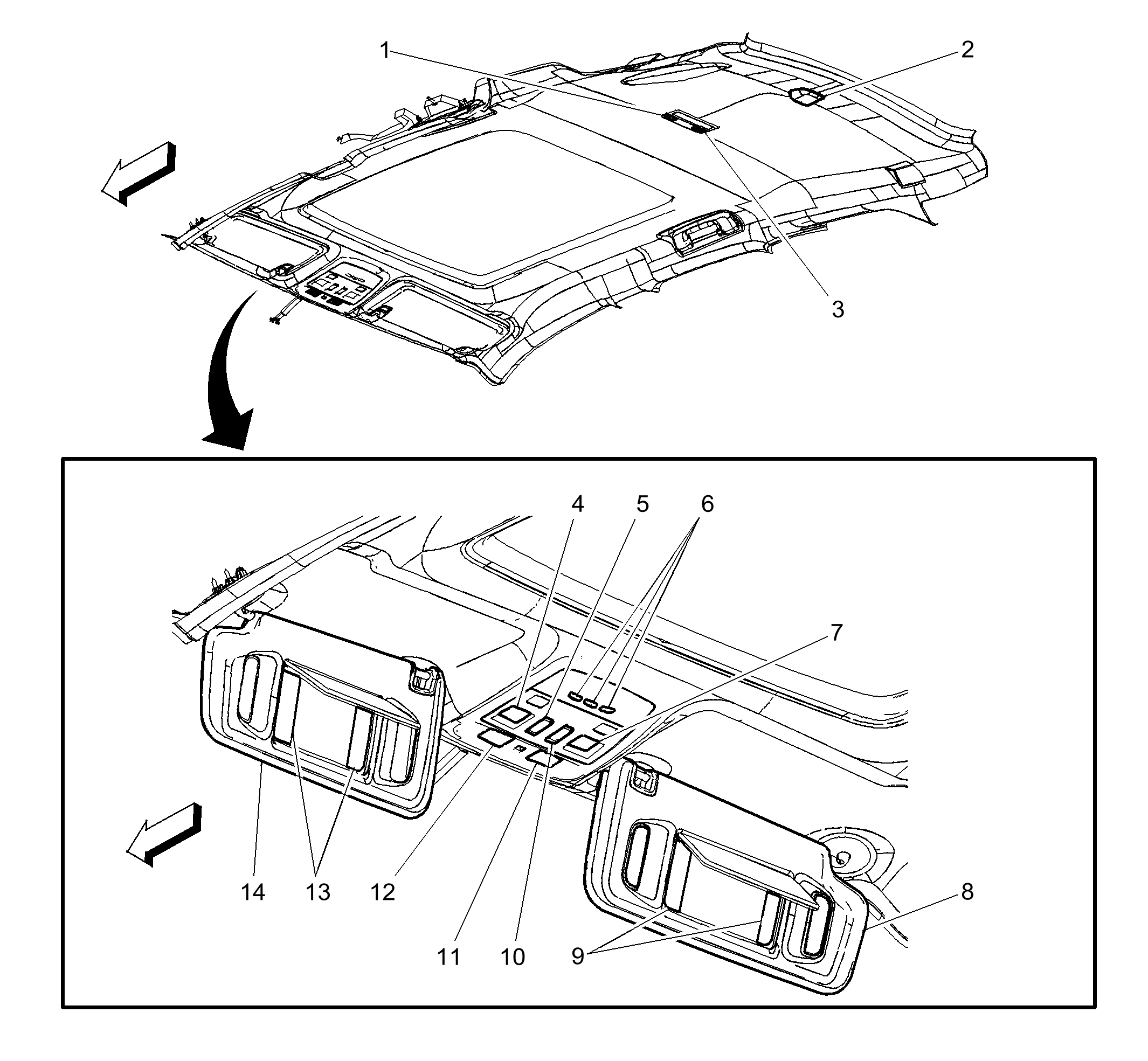 1
2
3
4
5
6
7
14
13
12
11
10
9
8