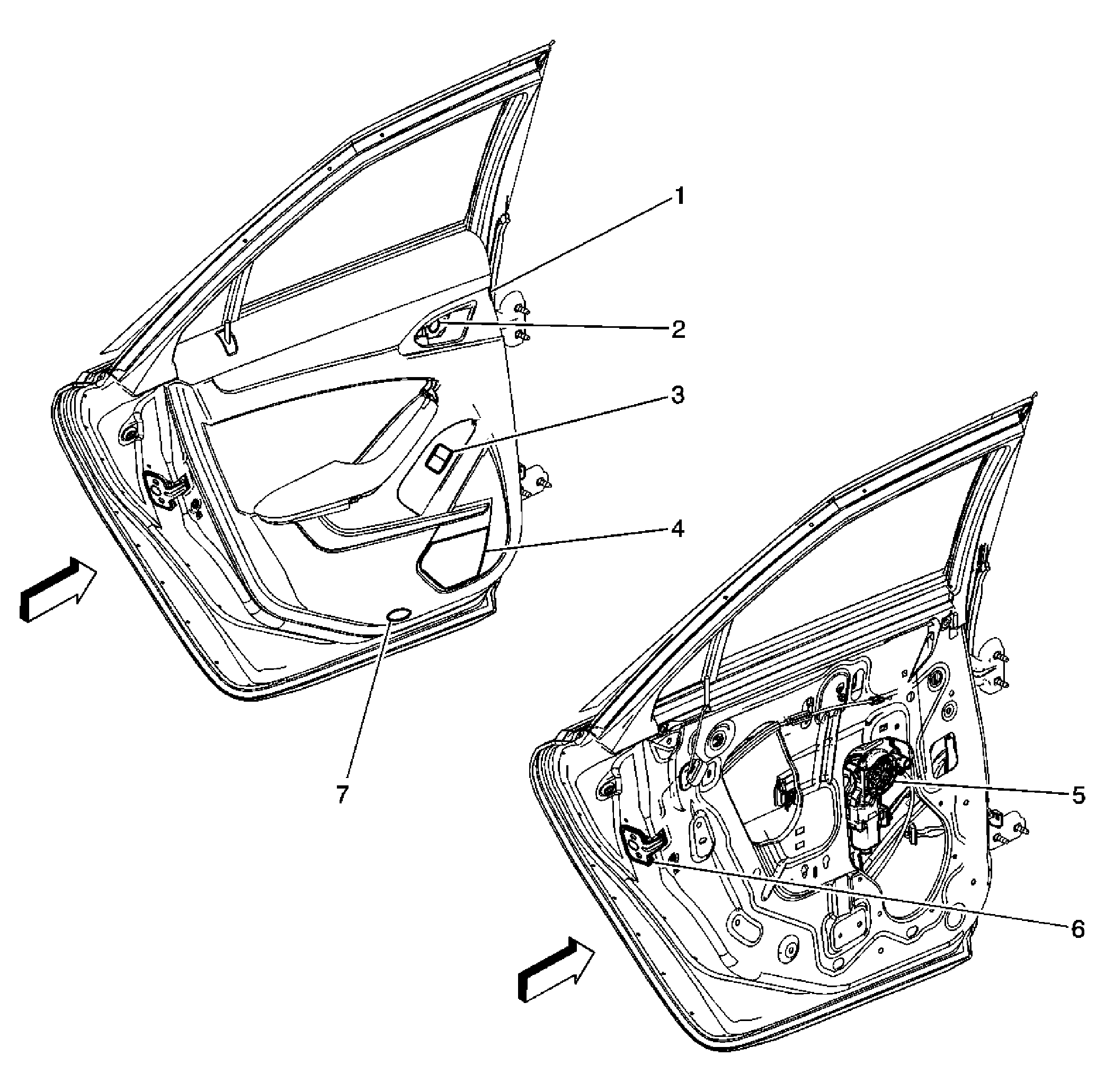 1
2
3
4
7
5
6