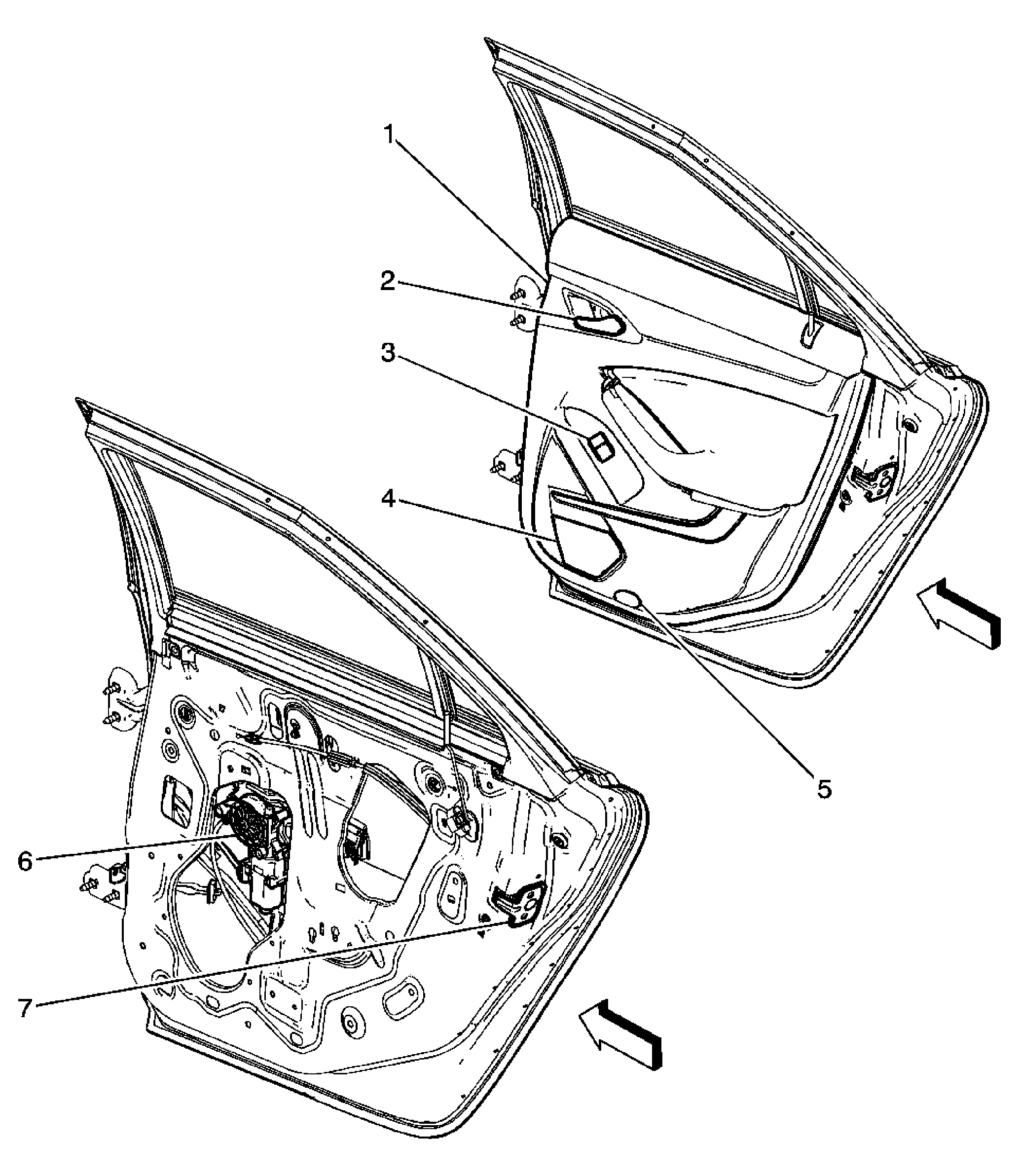 1
2
3
4
5
6
7