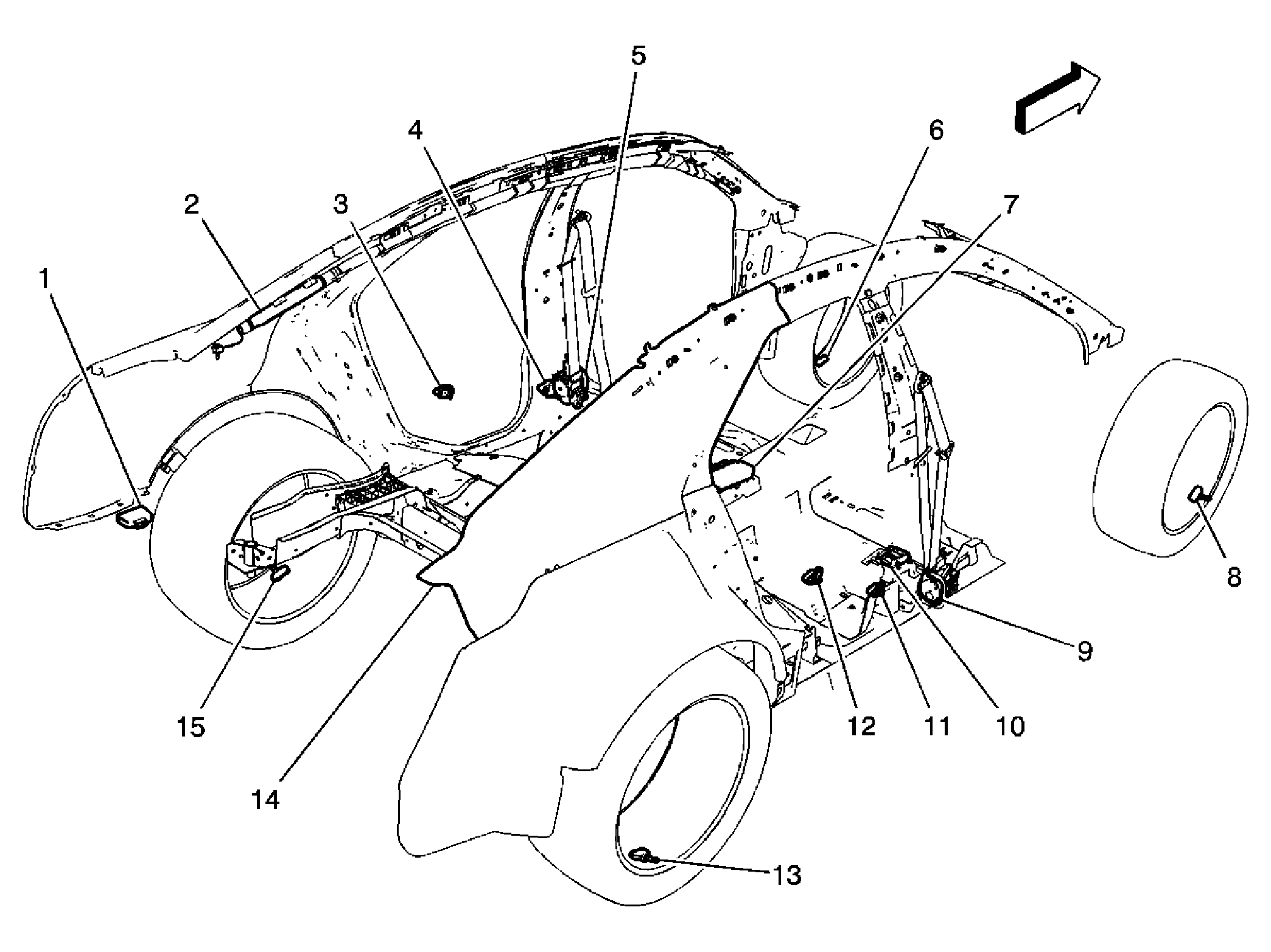 5
4
6
2
3
7
1
8
9
15
12
11
10
14
13