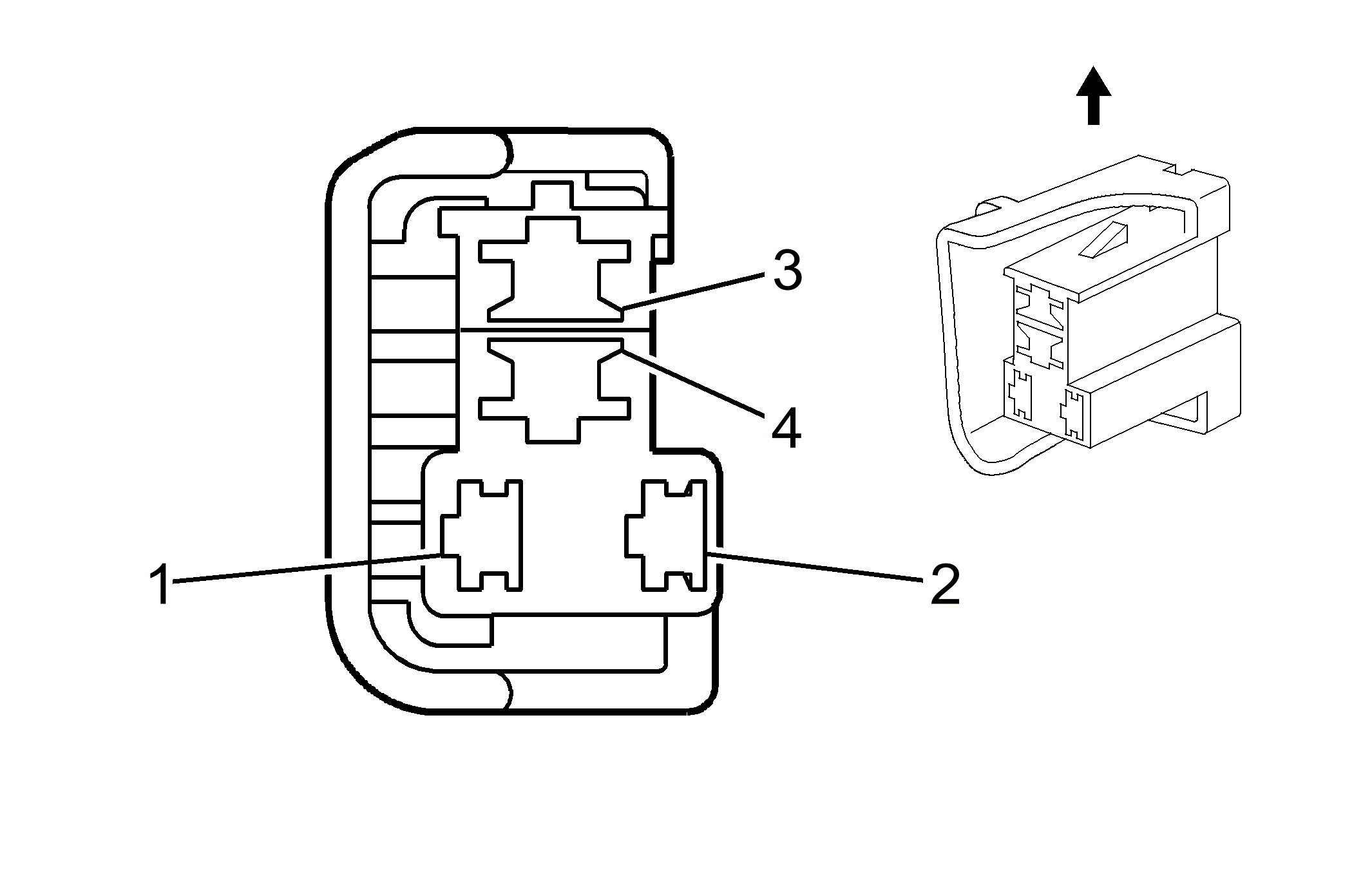 3
4
1
2