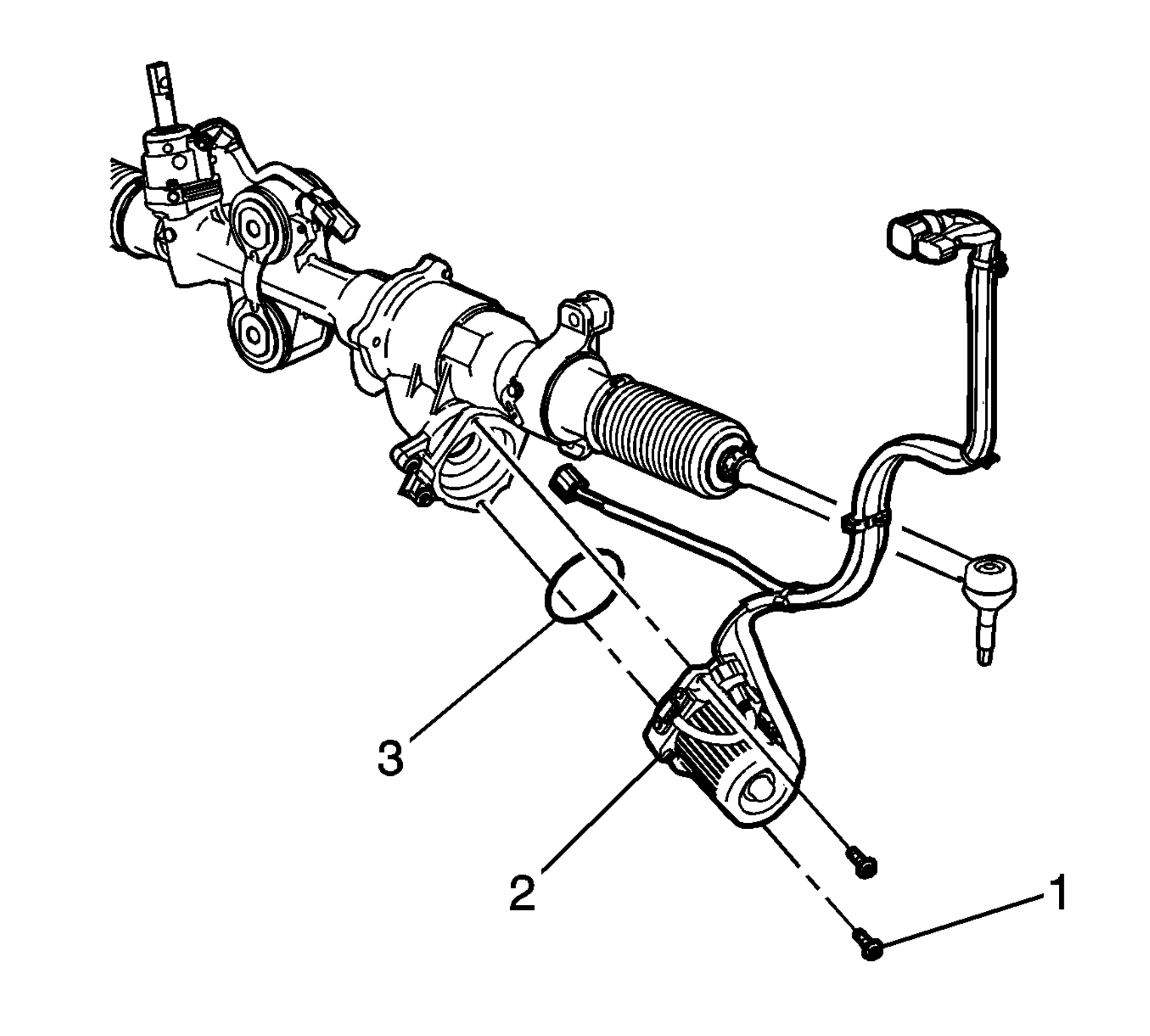 3
2
1