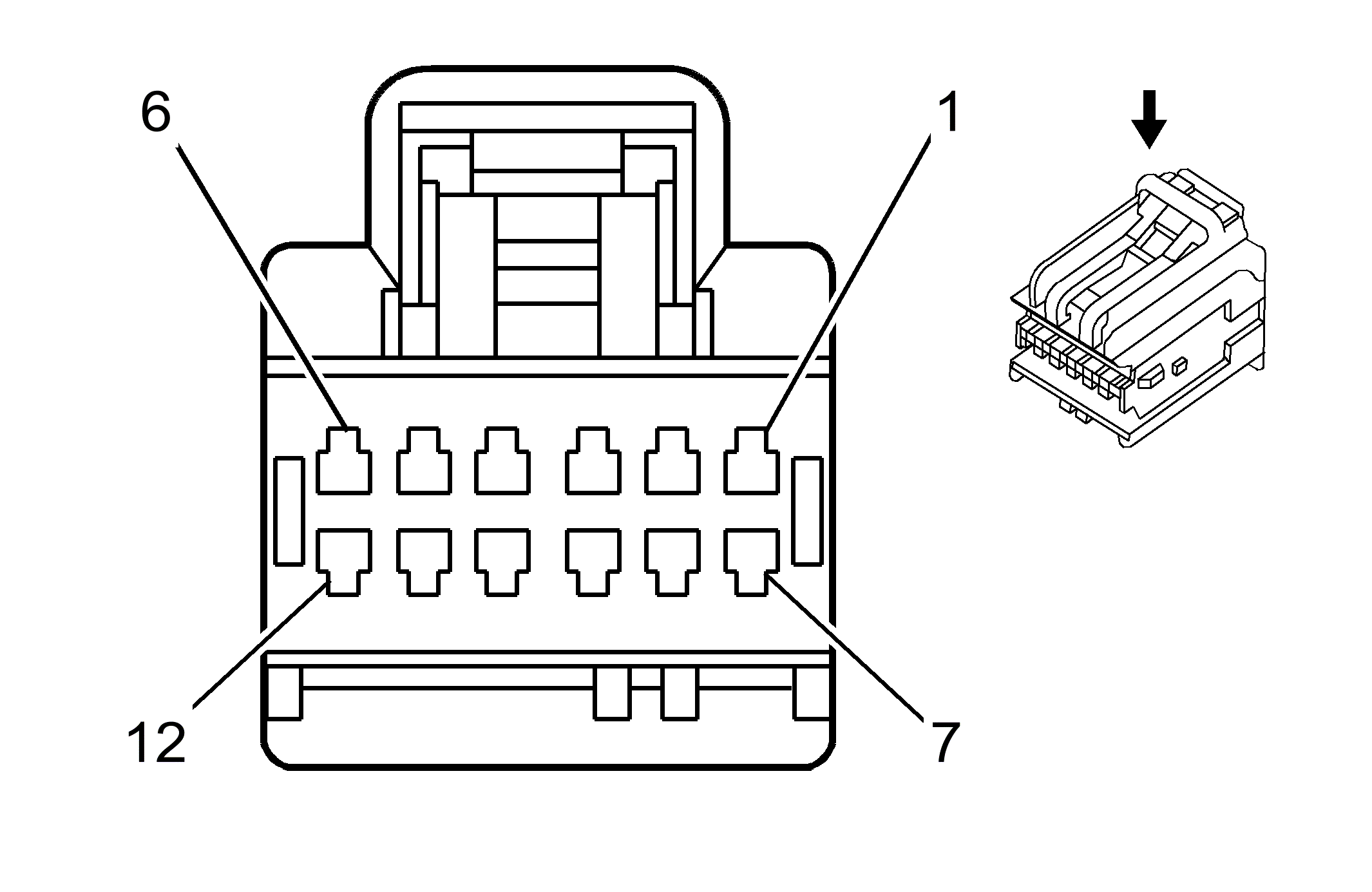 6
1
12
7