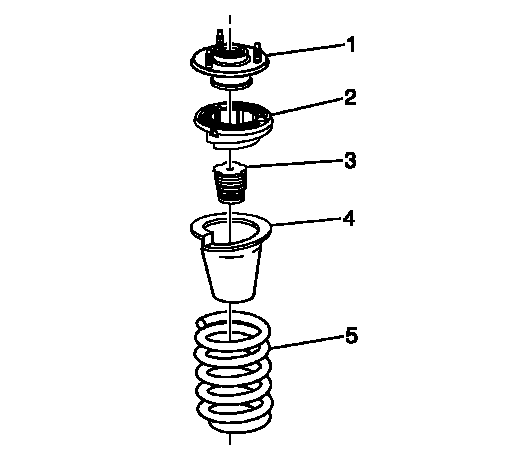 1
2
3
4
5