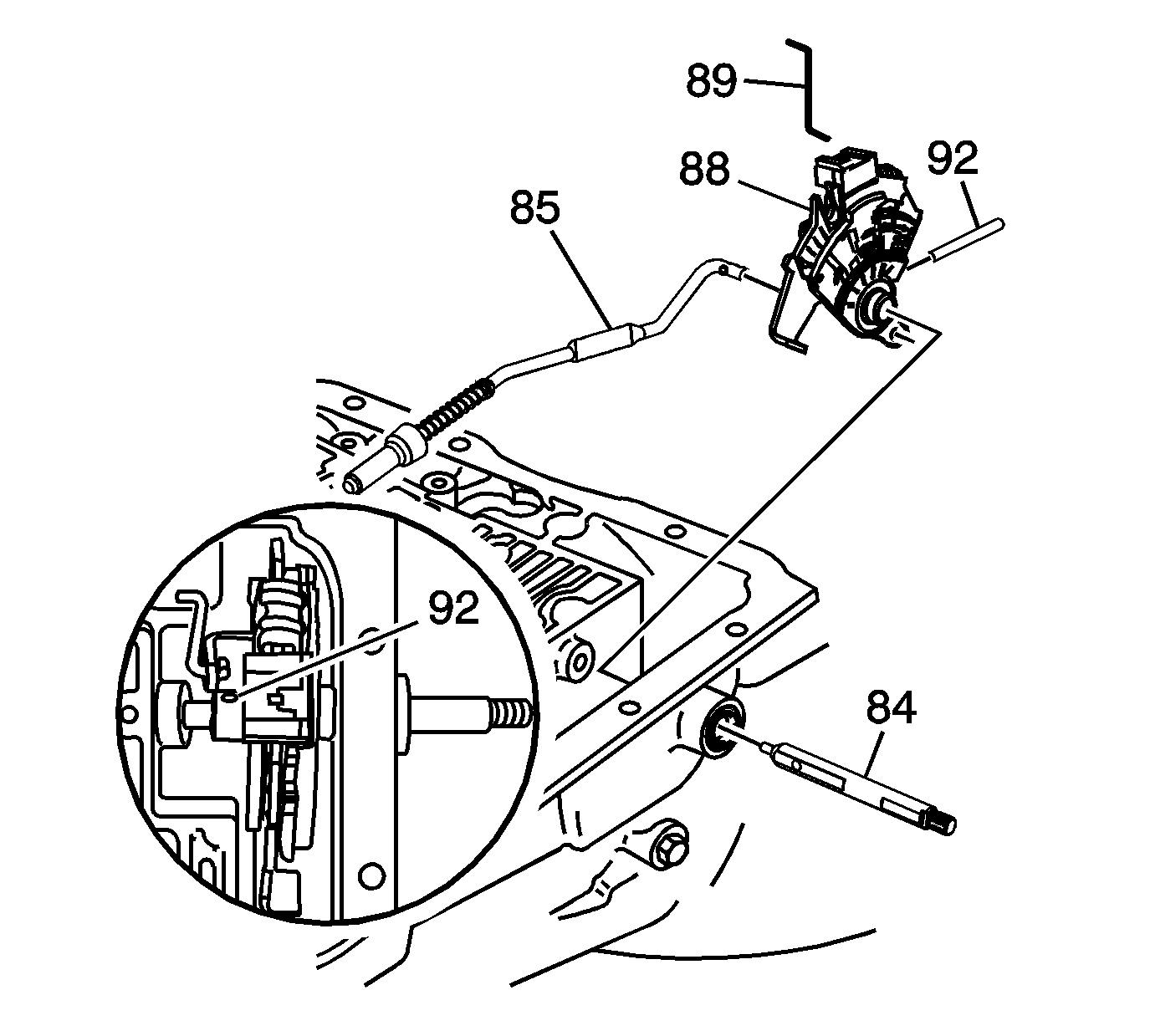 89
88
92
85
92
84