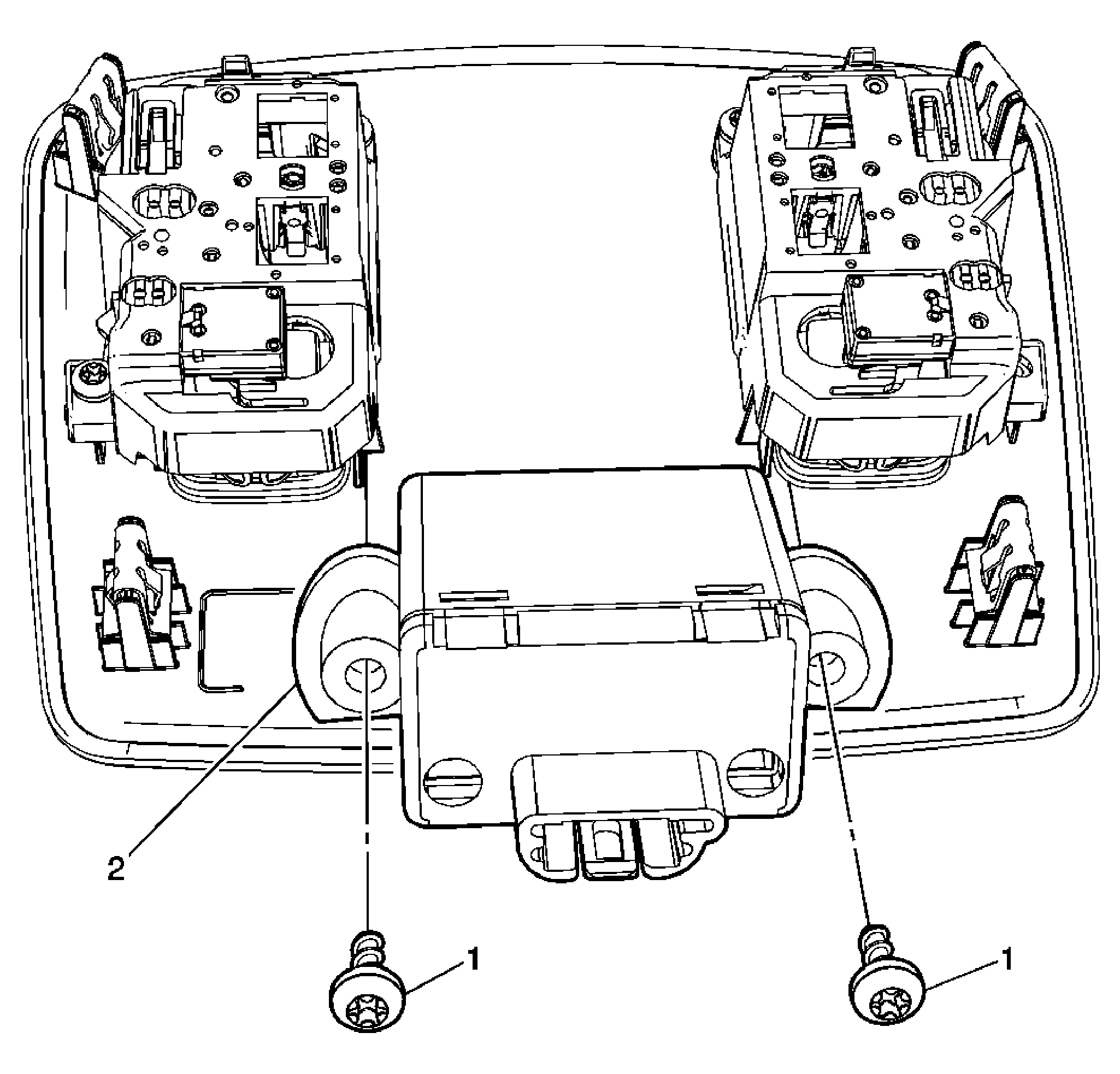 2
1
1