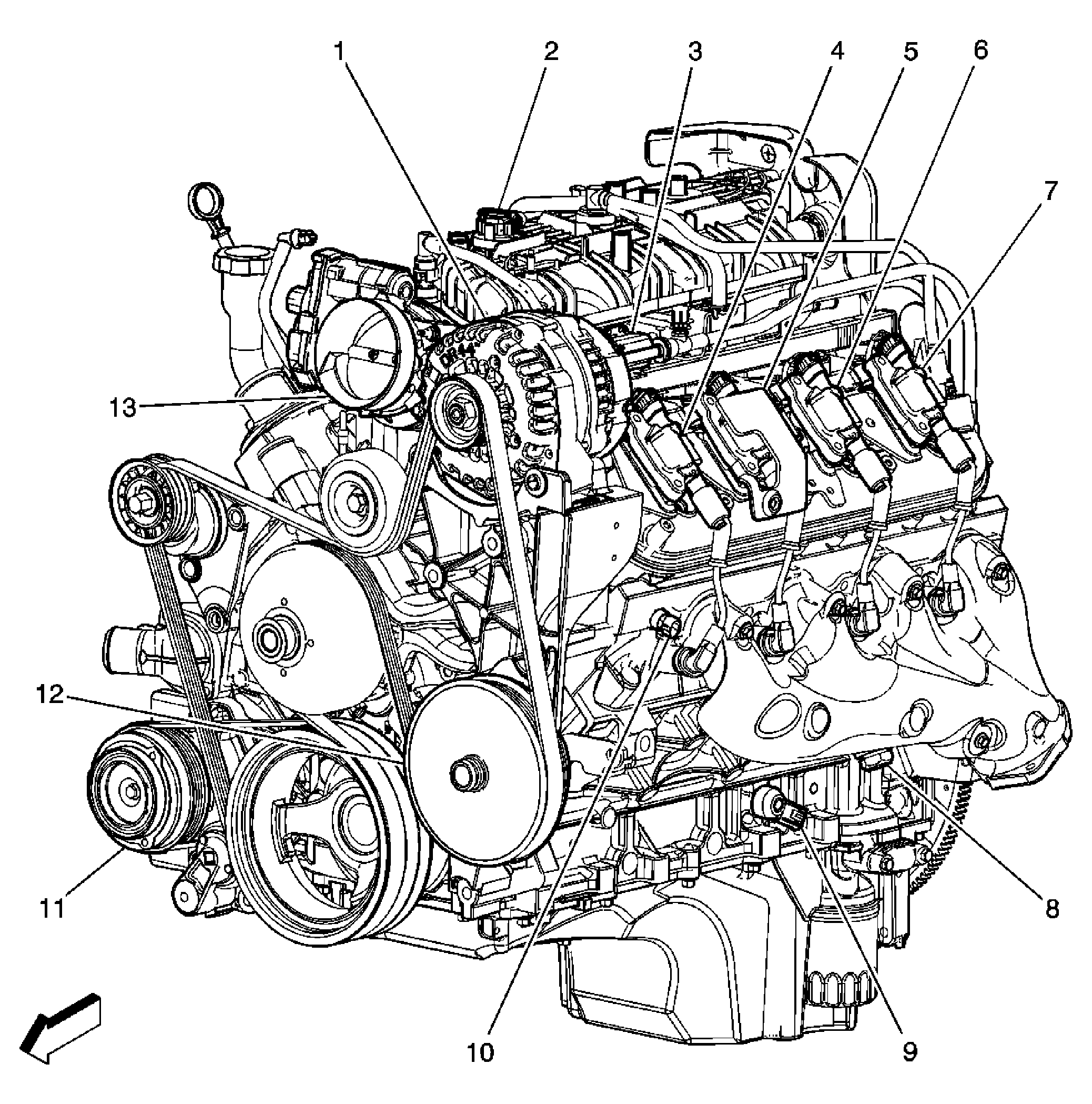 1
2
3
4
5
6
7
13
12
11
10
9
8