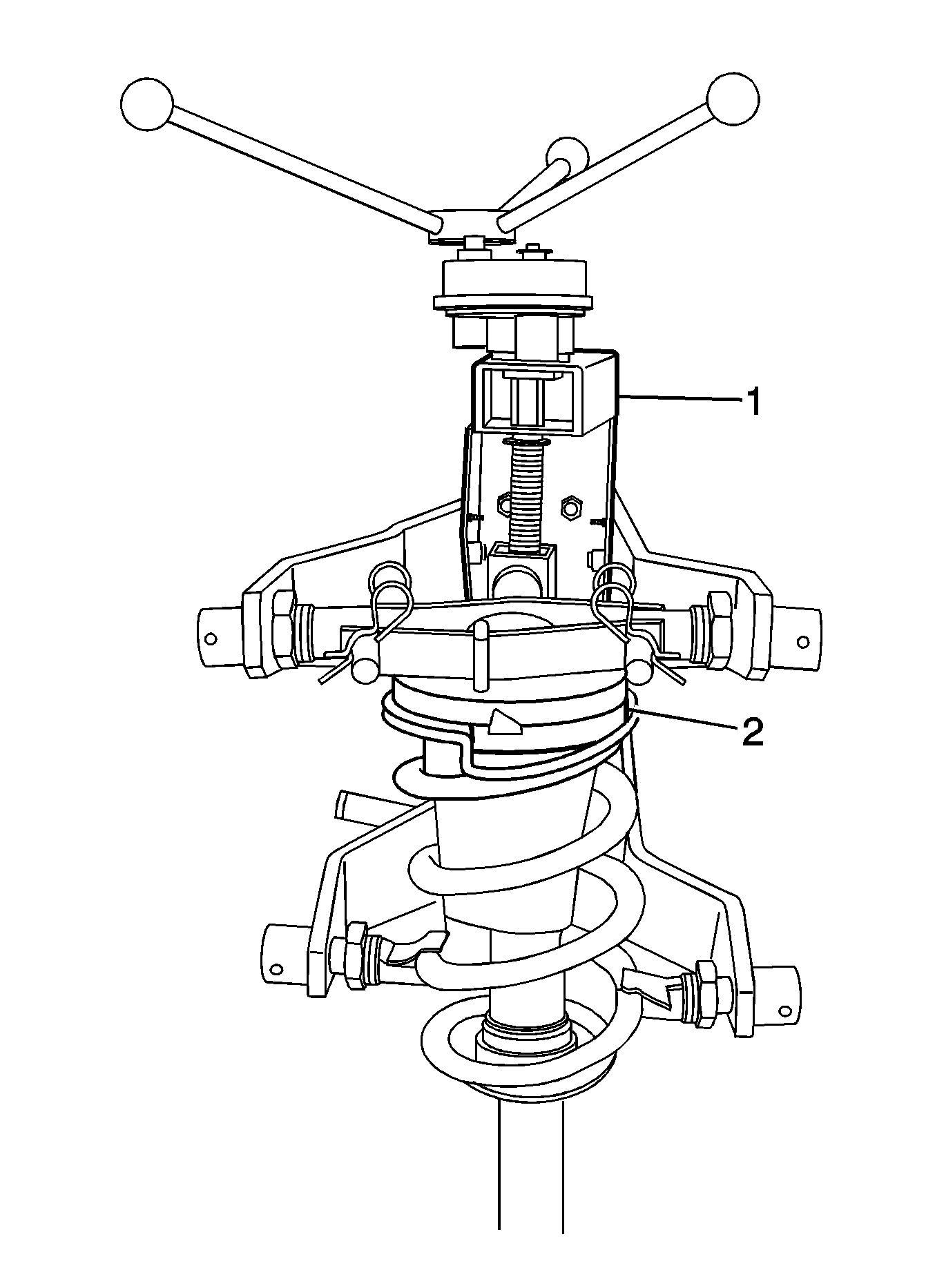 1
2