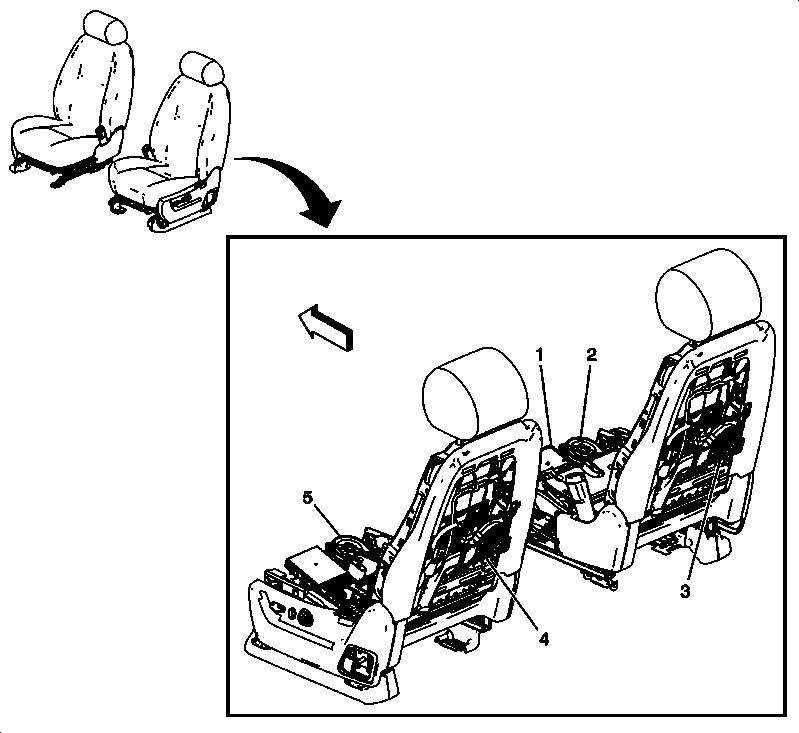 1
2
5
4
3