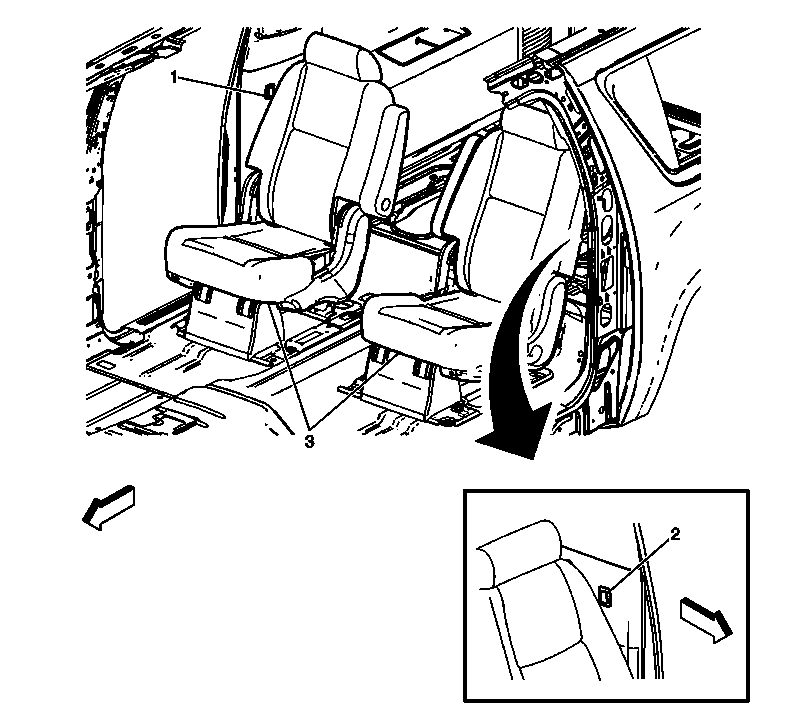 1
3
2