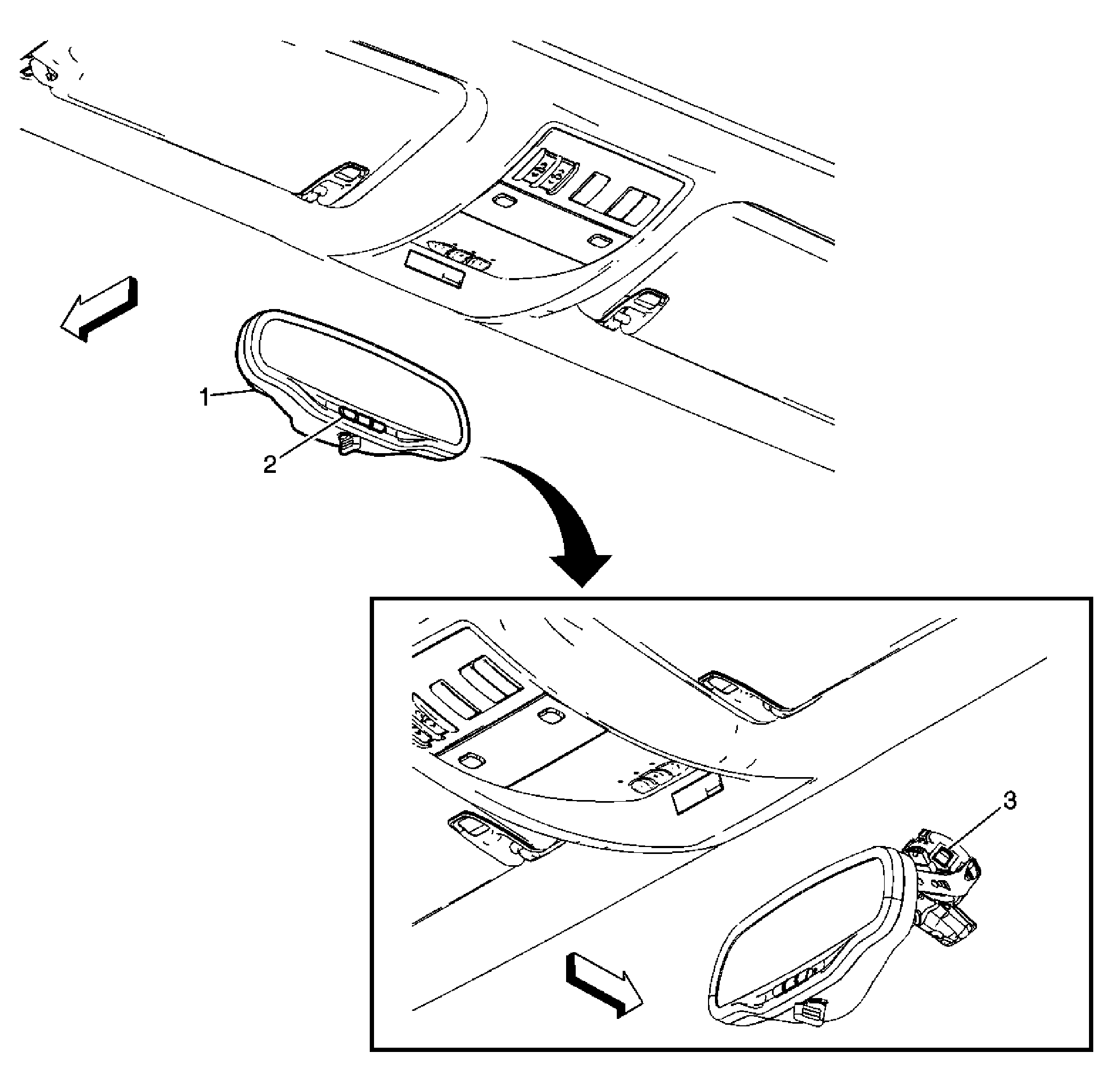 1
2
3