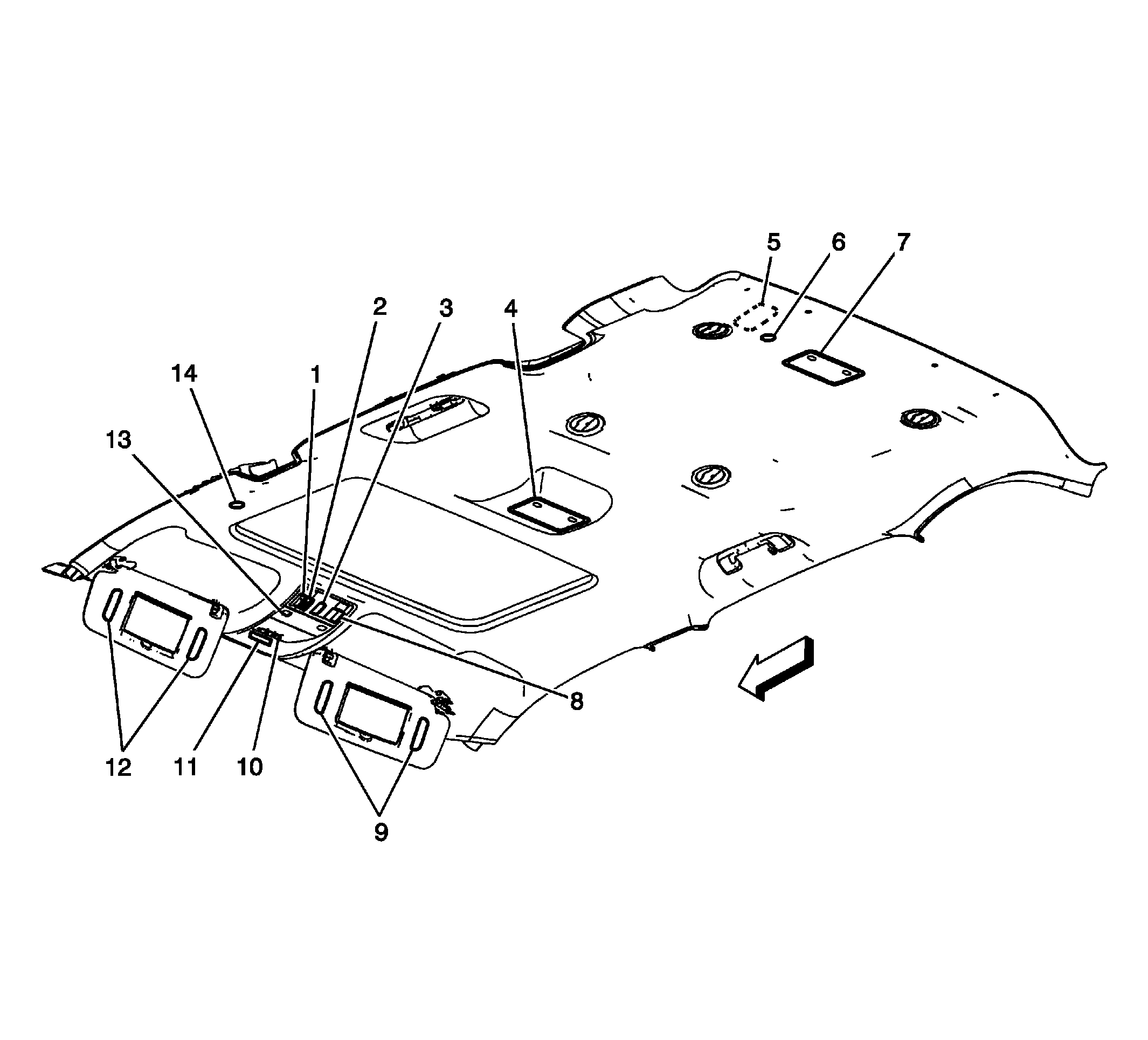 5
6
7
2
3
4
14
1
13
8
12
11
10
9