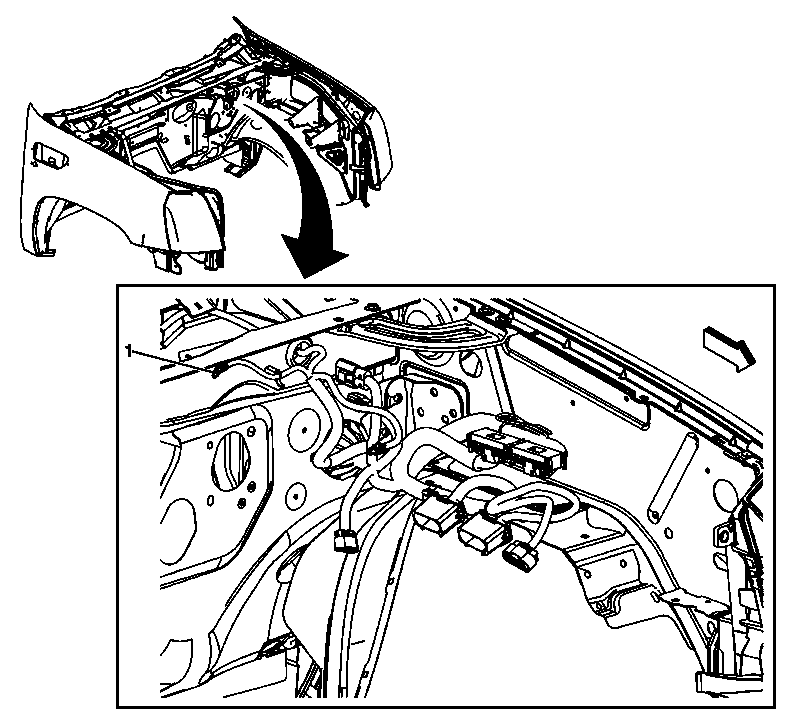 1