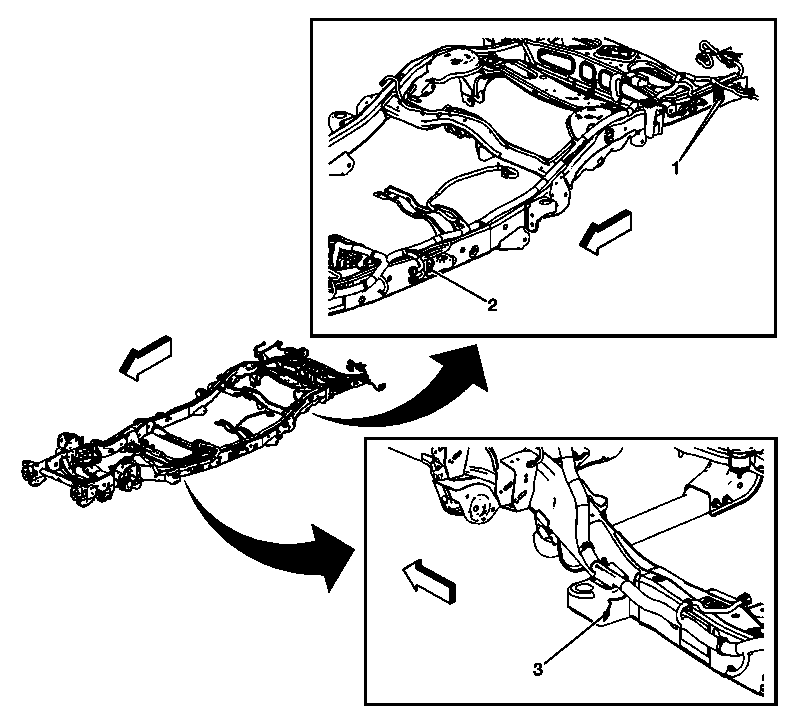 1
2
3