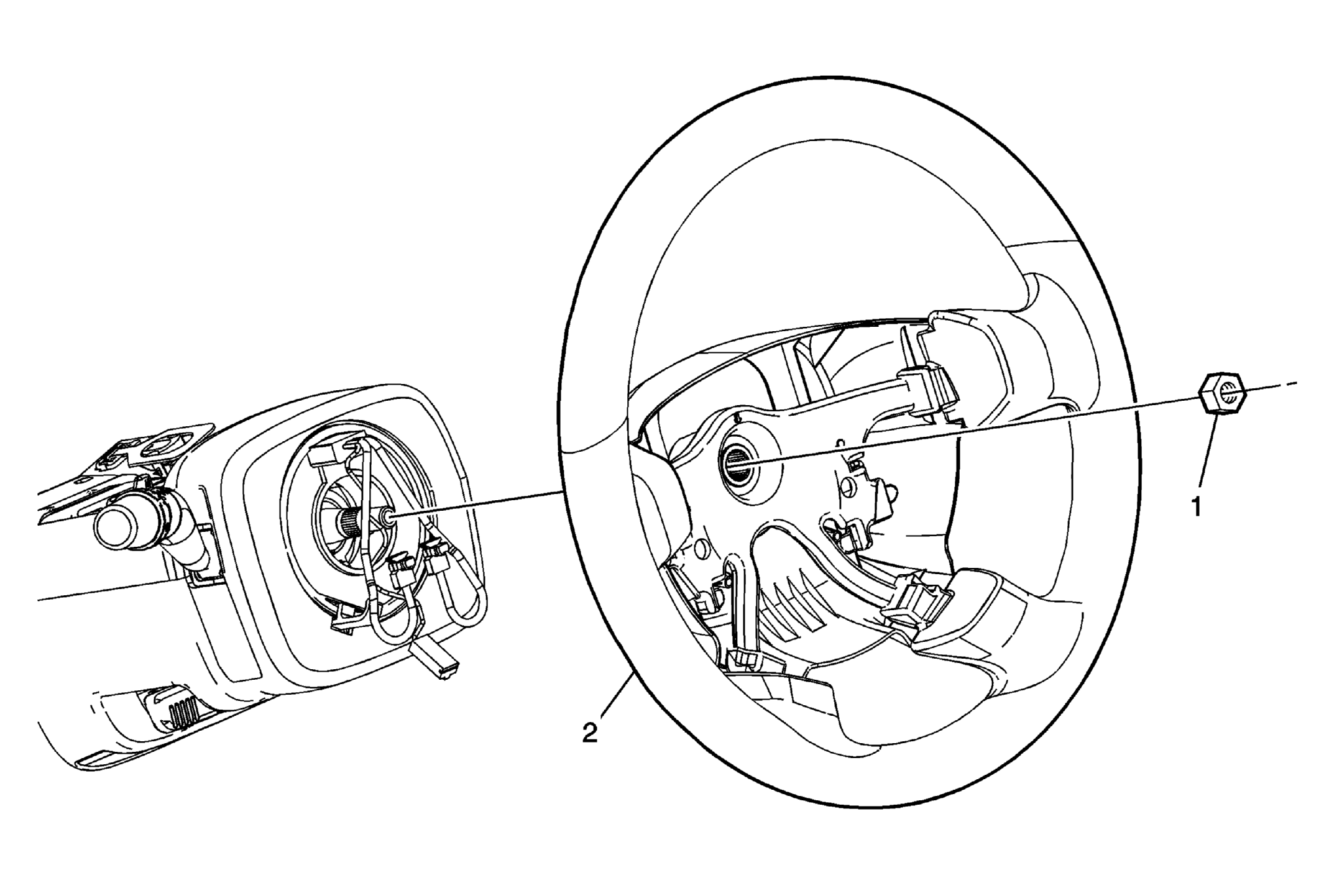 1

2