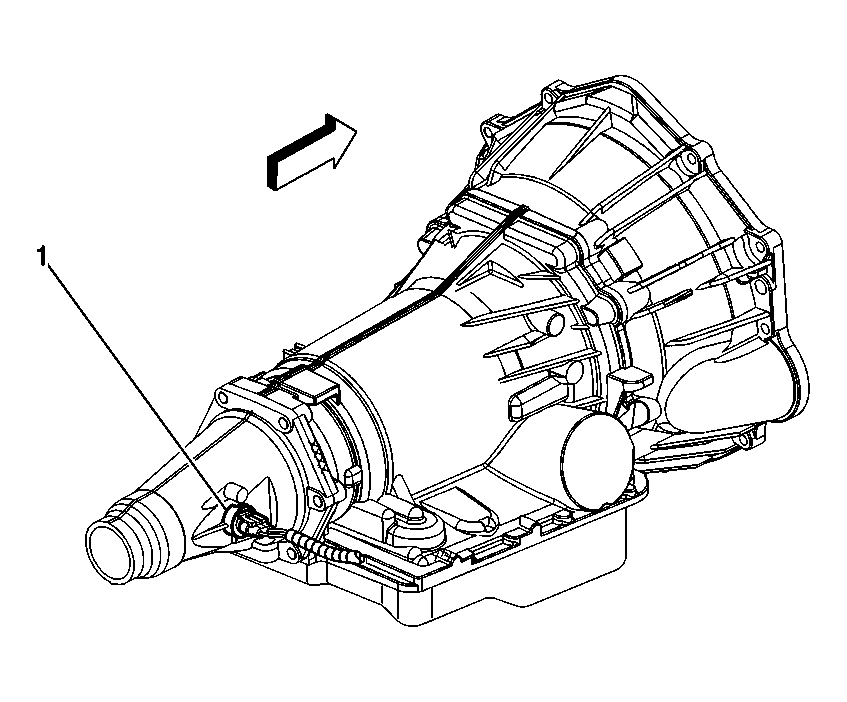 1