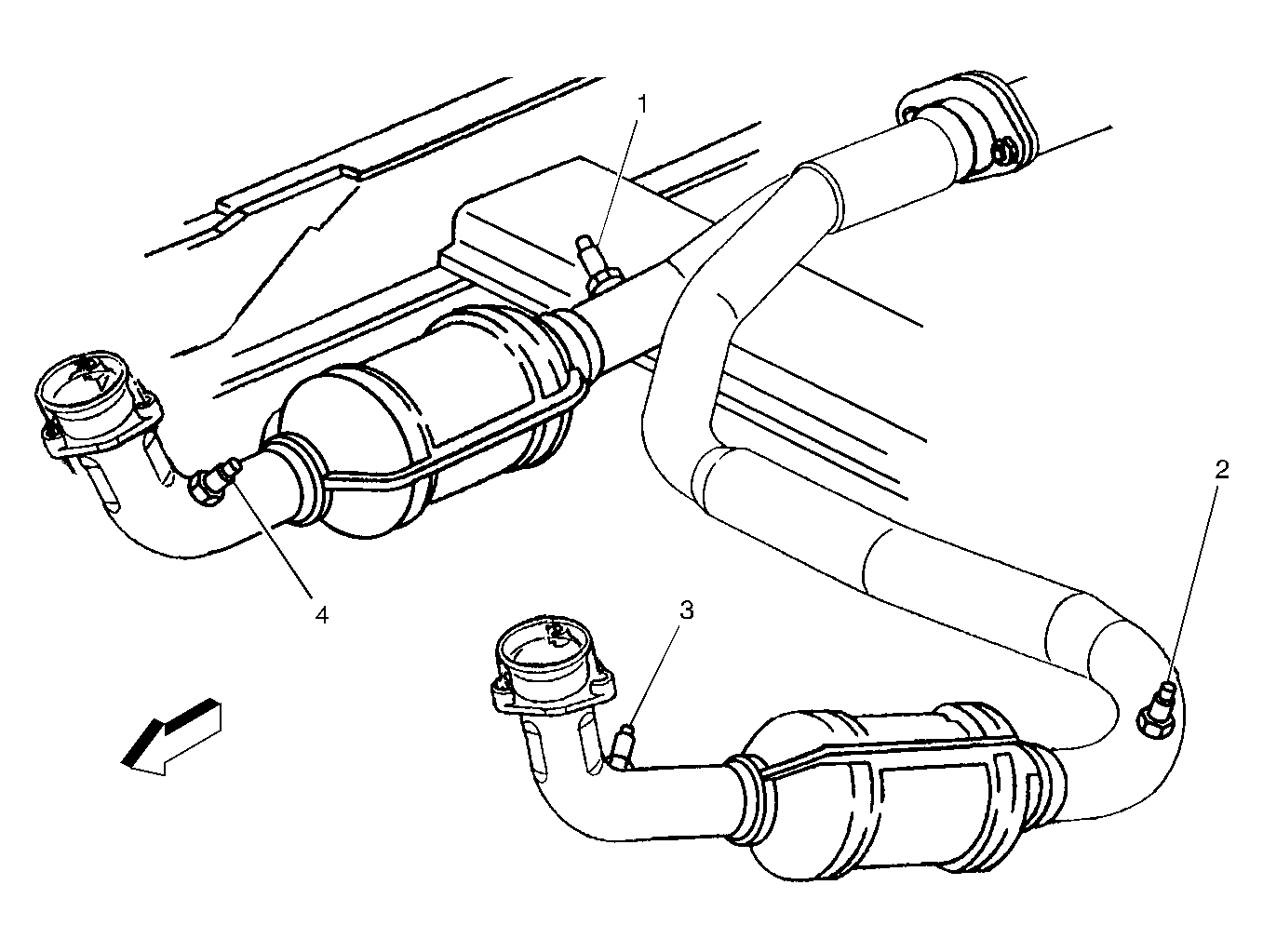 1
2
4
3