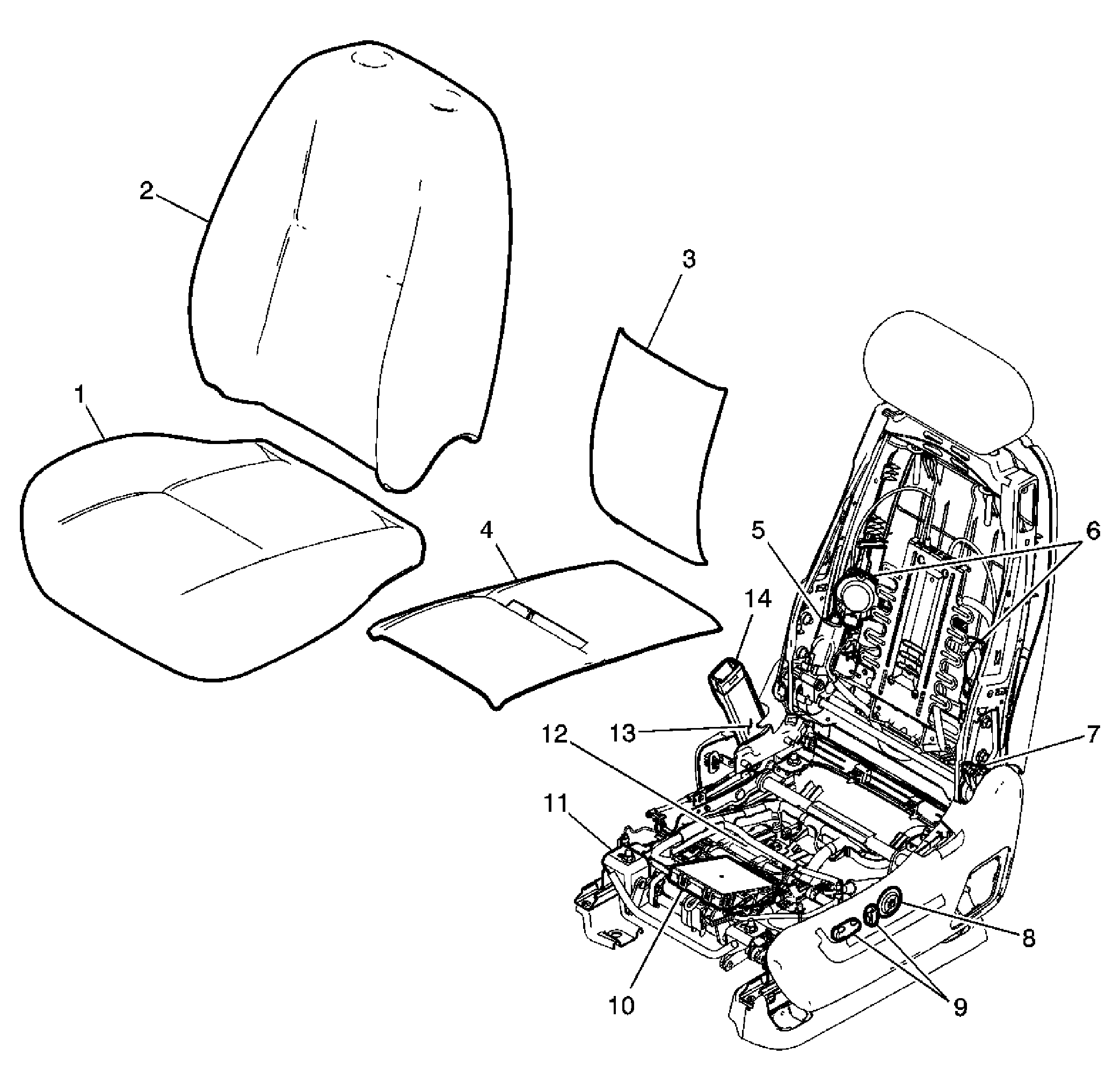 2
3
1
4
5
6
14
13
12
7
11
8
10
9